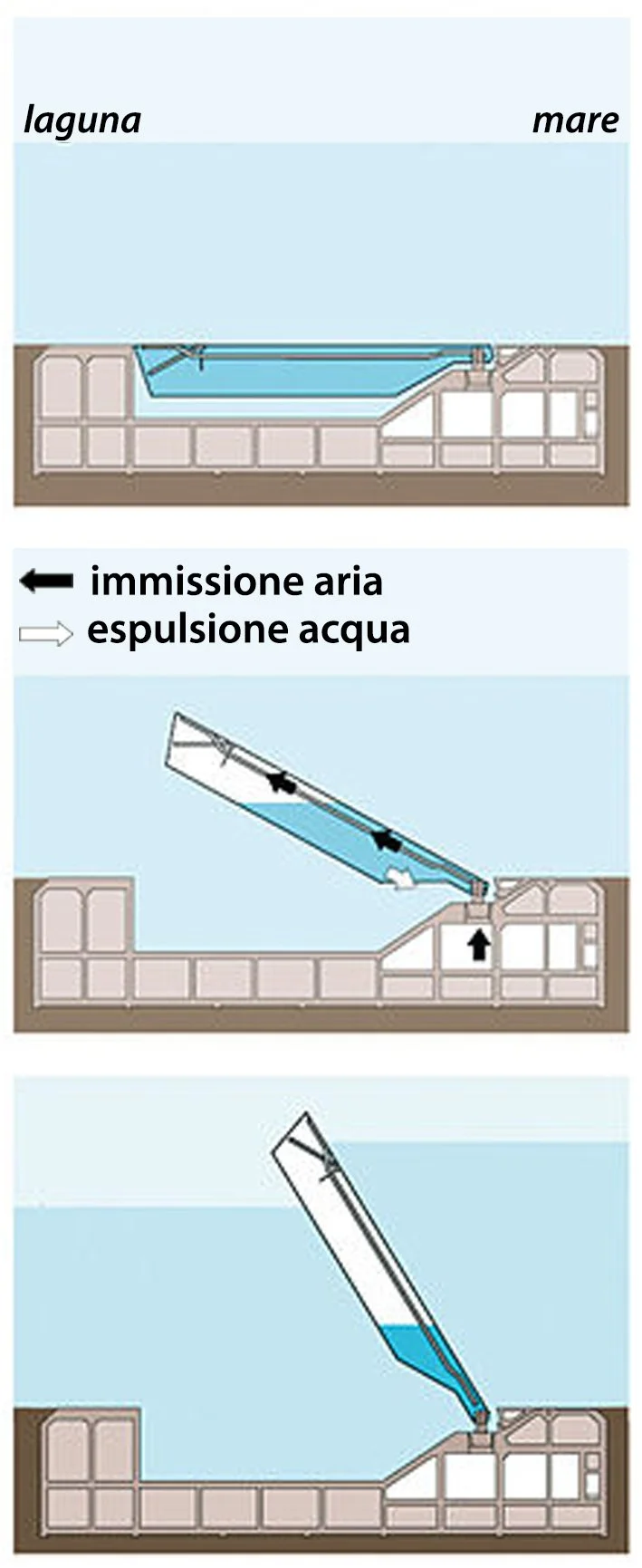 laguna

mare

immissione aria
espulsione acqua