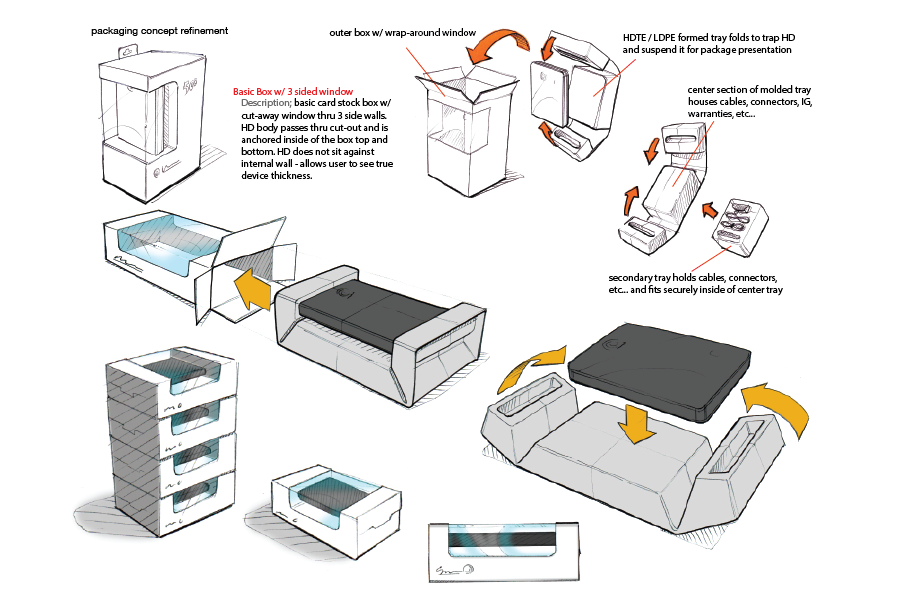 packaging concept refinement

Basic Box w/ 3 sided window
Description; basic card stock box w/ cut-away window thru 3 side walls. HD body passes thru cut-out and is anchored inside of the box top and bottom. HD does not sit against internal wall - allows user to see true device thickness.

outer box w/ wrap-around window

HDTE / LDPE formed tray folds to trap HD and suspend it for package presentation

center section of molded tray houses cables, connectors, IG, warranties, etc...

secondary tray holds cables, connectors, etc... and fits securely inside of center tray