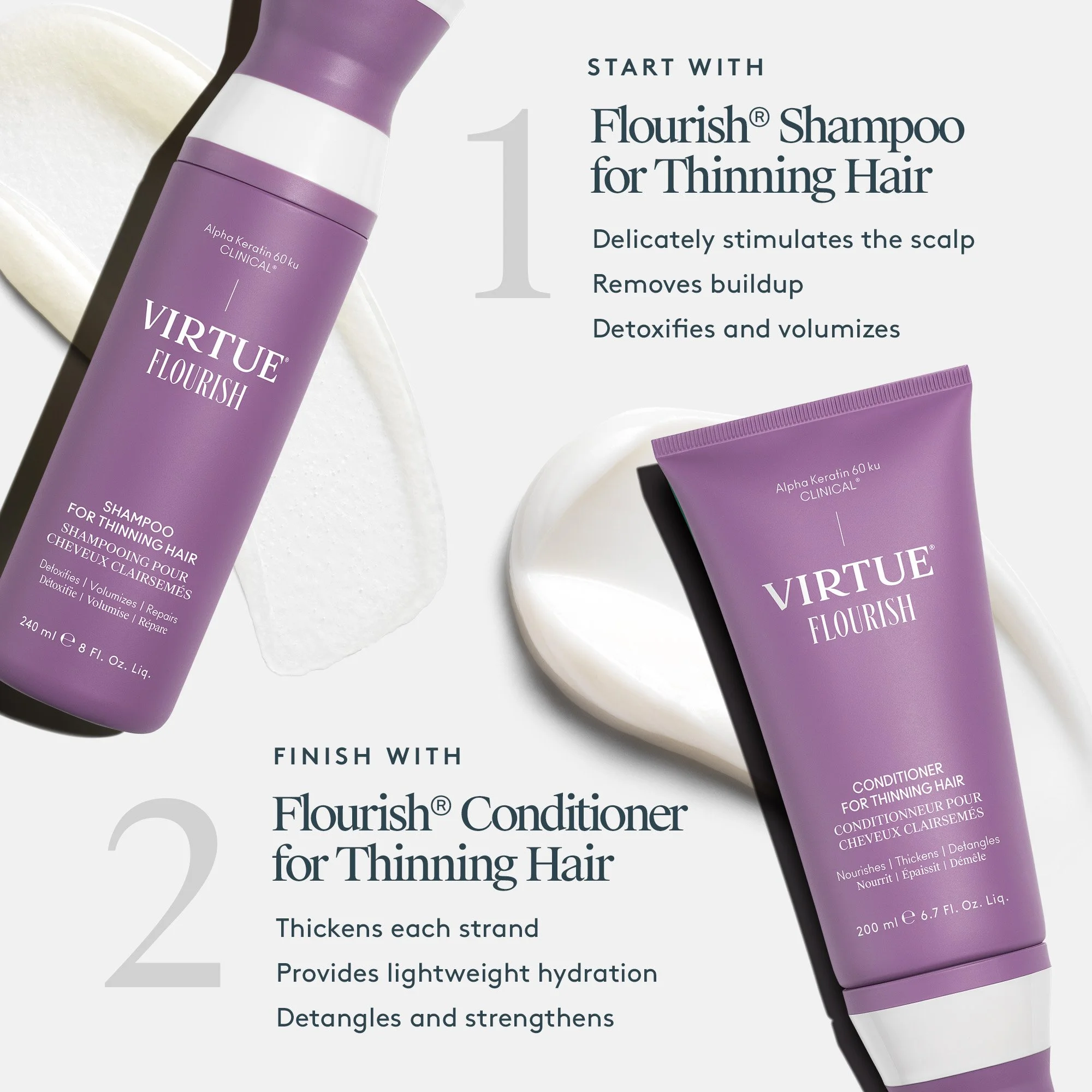 Alpha Keratin 60 ku CLINICAL®

VIRTUE®
FLOURISH

SHAMPOO FOR THINNING HAIR
SHAMPOOING POUR CHEVEUX CLAIRSEMÉS

Detoxifies | Volumizes | Repairs
Détoxifie | Volumise | Répare

240 ml ℮ 8 Fl. Oz. Liq.

START WITH

1

Flourish® Shampoo for Thinning Hair

Delicately stimulates the scalp

Removes buildup

Detoxifies and volumizes

Alpha Keratin 60 ku CLINICAL®

VIRTUE®
FLOURISH

CONDITIONER FOR THINNING HAIR
CONDITIONNEUR POUR CHEVEUX CLAIRSEMÉS

Nourishes | Thickens | Detangles
Nourrit | Épaissit | Démêle

200 ml ℮ 6.7 Fl. Oz. Liq.

FINISH WITH

2

Flourish® Conditioner for Thinning Hair

Thickens each strand

Provides lightweight hydration

Detangles and strengthens