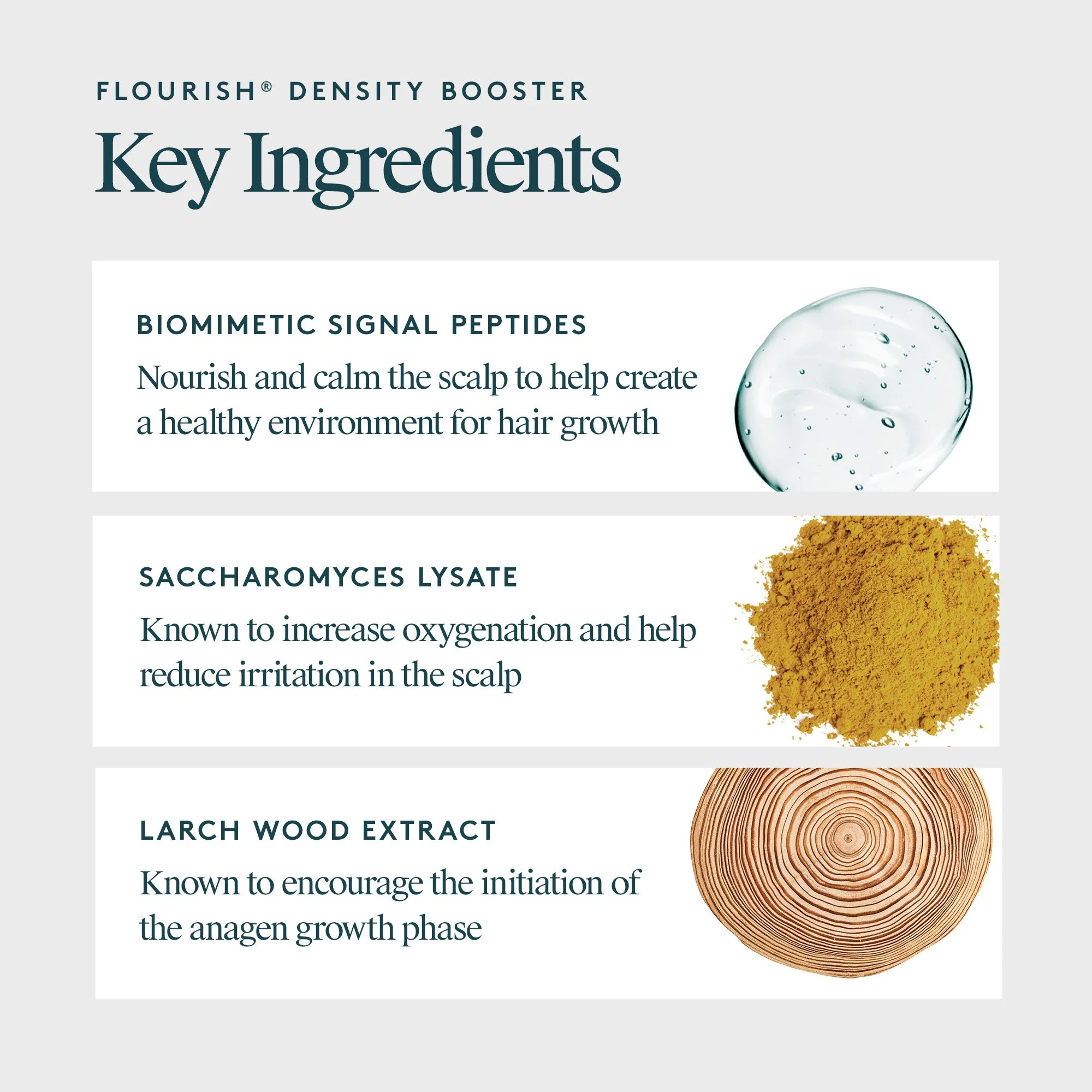 FLOURISH® DENSITY BOOSTER

Key Ingredients

BIOMIMETIC SIGNAL PEPTIDES

Nourish and calm the scalp to help create a healthy environment for hair growth

SACCHAROMYCES LYSATE

Known to increase oxygenation and help reduce irritation in the scalp

LARCH WOOD EXTRACT

Known to encourage the initiation of the anagen growth phase