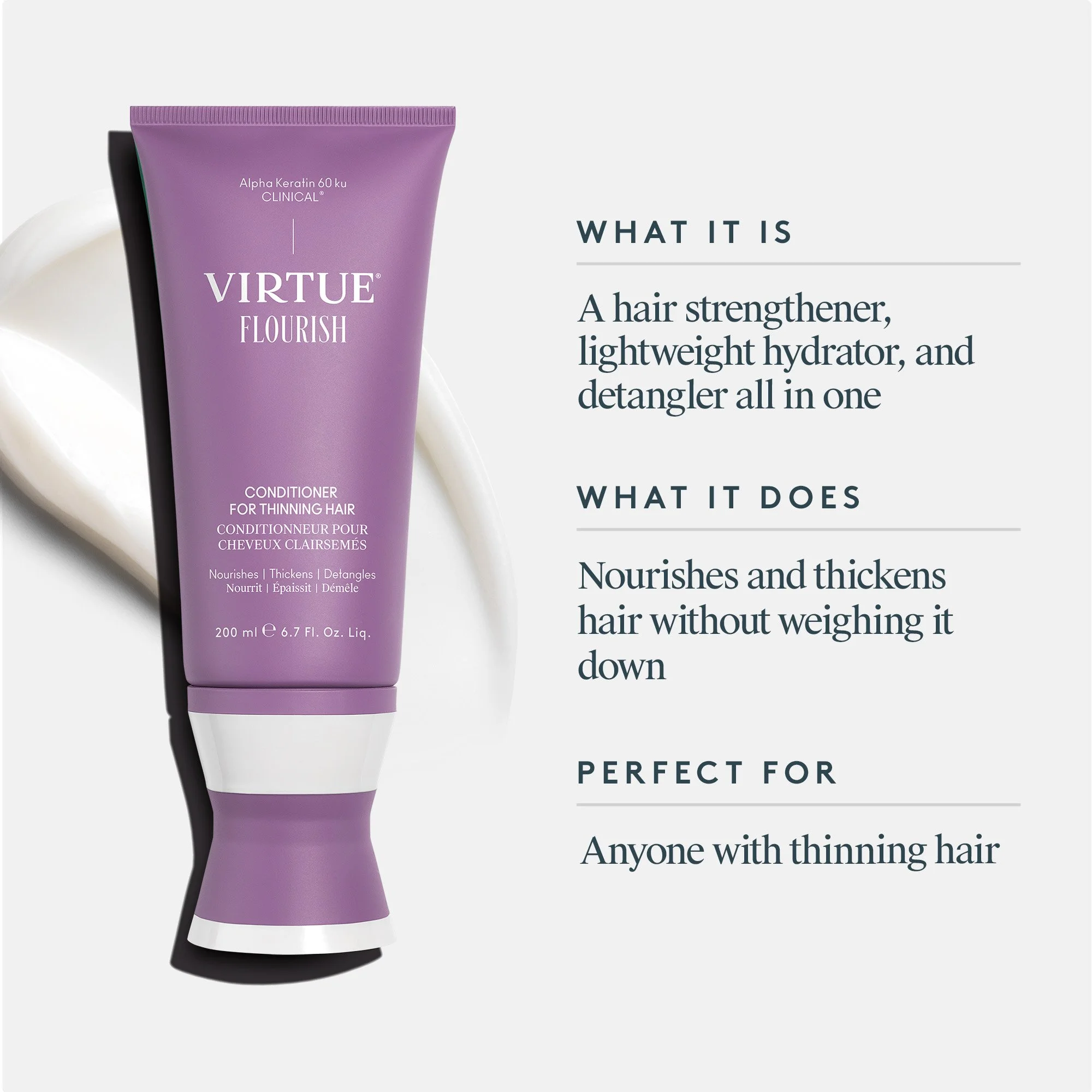 Alpha Keratin 60 ku
CLINICAL®

VIRTUE®
FLOURISH

CONDITIONER
FOR THINNING HAIR
CONDITIONNEUR POUR
CHEVEUX CLAIRSEMÉS

Nourishes | Thickens | Detangles
Nourrit | Épaissit | Démêle

200 ml ℮ 6.7 Fl. Oz. Liq.

WHAT IT IS

A hair strengthener, lightweight hydrator, and detangler all in one

WHAT IT DOES

Nourishes and thickens hair without weighing it down

PERFECT FOR

Anyone with thinning hair