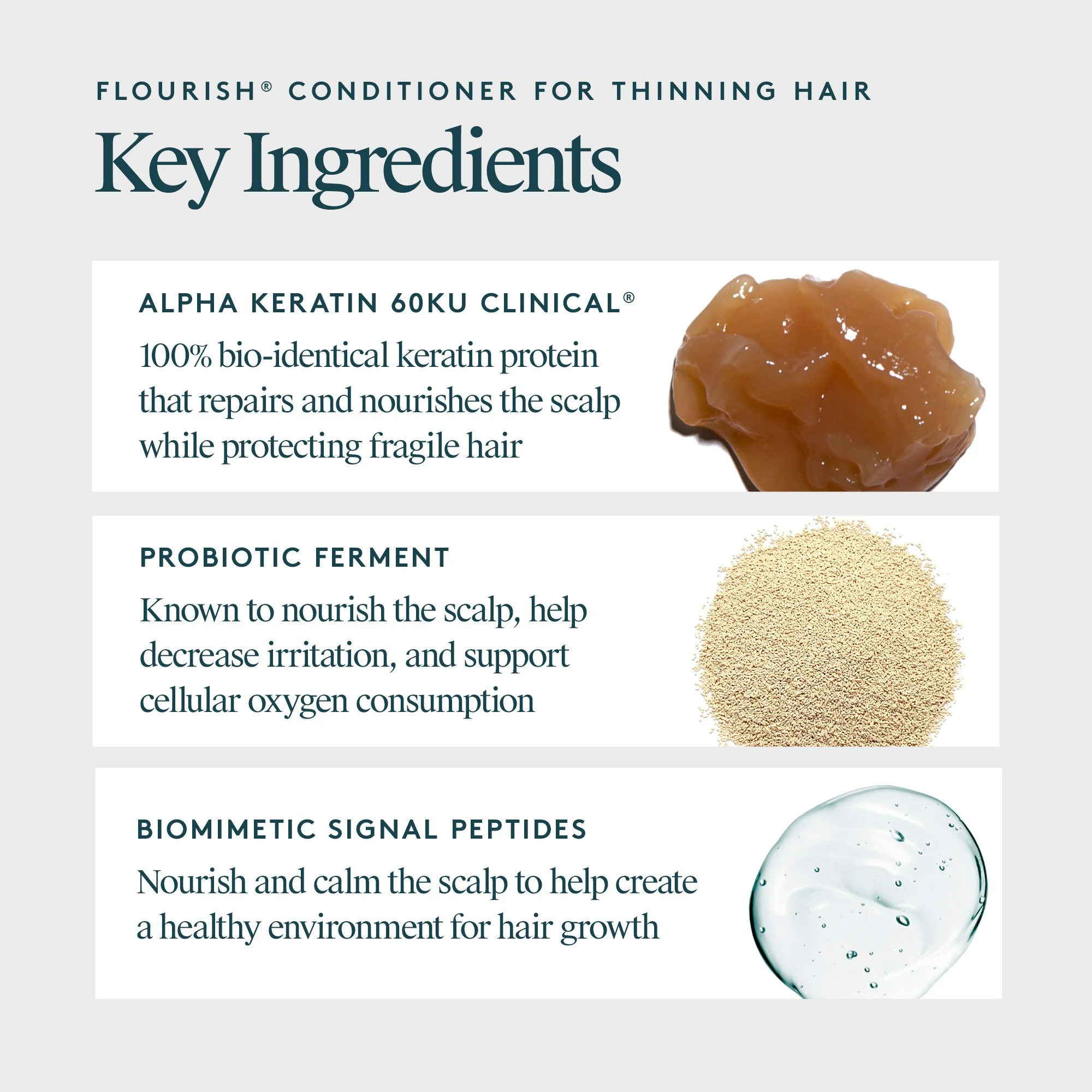 FLOURISH® CONDITIONER FOR THINNING HAIR

Key Ingredients

ALPHA KERATIN 60KU CLINICAL®

100% bio-identical keratin protein that repairs and nourishes the scalp while protecting fragile hair

PROBIOTIC FERMENT

Known to nourish the scalp, help decrease irritation, and support cellular oxygen consumption

BIOMIMETIC SIGNAL PEPTIDES

Nourish and calm the scalp to help create a healthy environment for hair growth