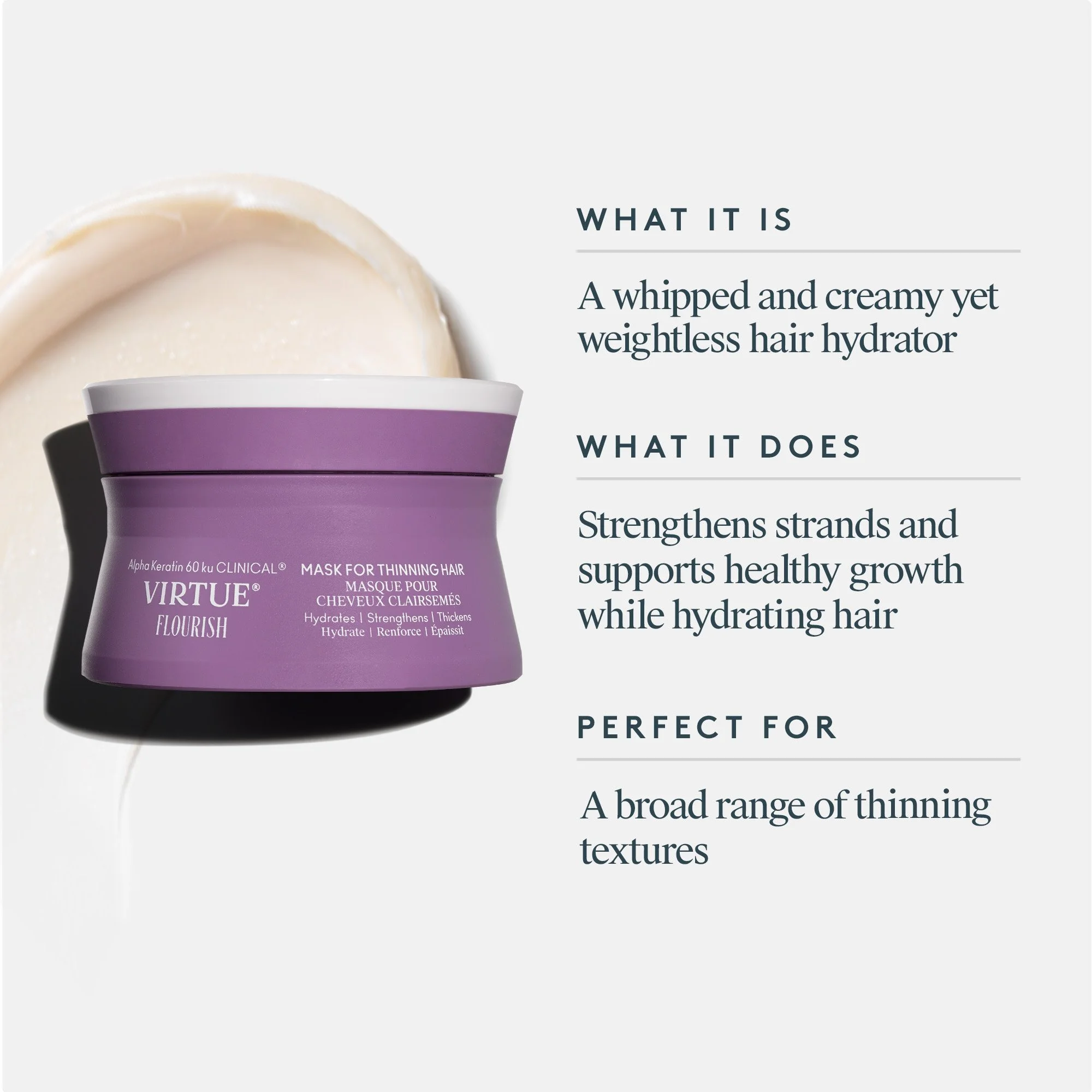 Alpha Keratin 60 ku CLINICAL®
VIRTUE®
FLOURISH

MASK FOR THINNING HAIR
MASQUE POUR CHEVEUX CLAIRSEMÉS
Hydrates | Strengthens | Thickens
Hydrate | Renforce | Épaissit

WHAT IT IS

A whipped and creamy yet weightless hair hydrator

WHAT IT DOES

Strengthens strands and supports healthy growth while hydrating hair

PERFECT FOR

A broad range of thinning textures