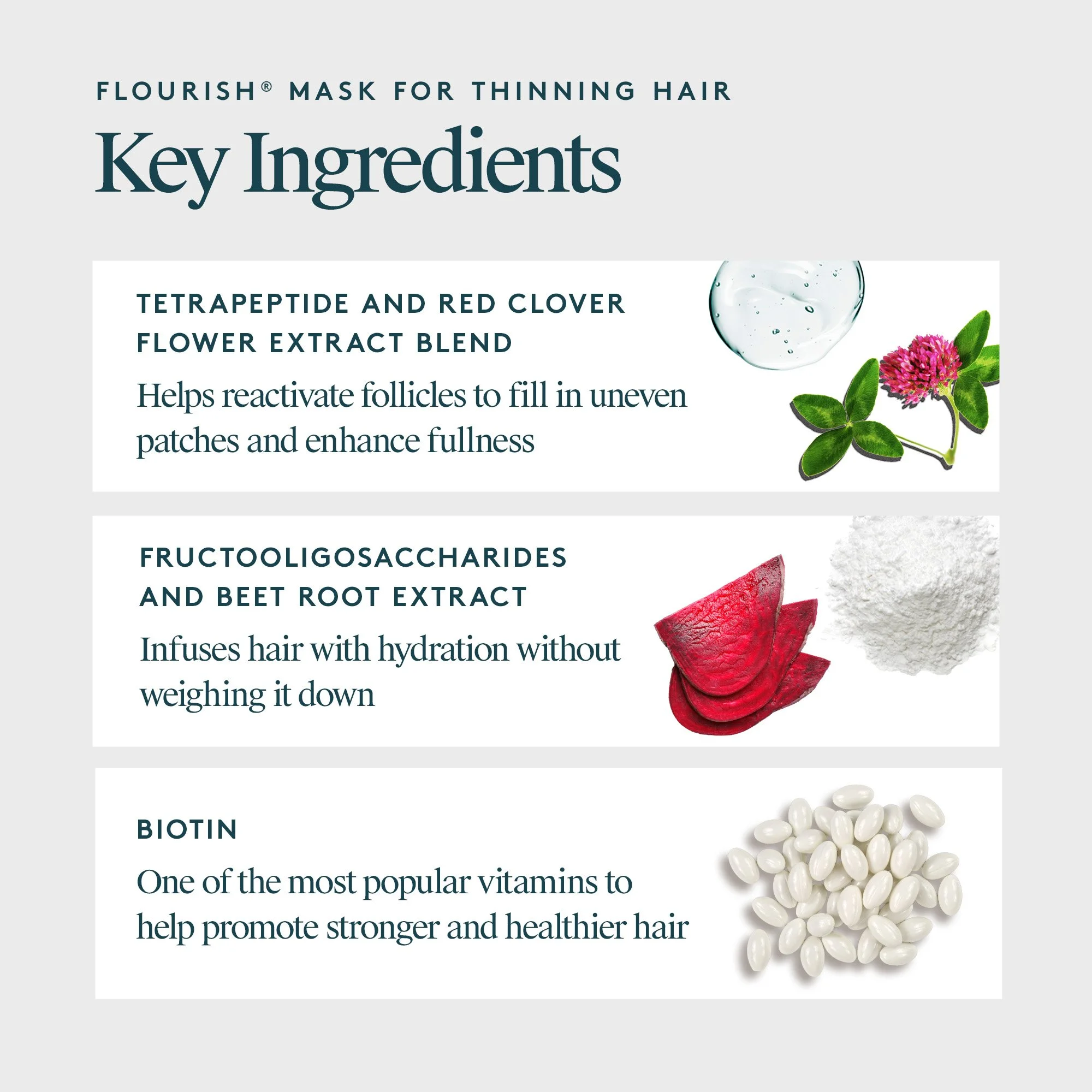 FLOURISH® MASK FOR THINNING HAIR

Key Ingredients

TETRAPEPTIDE AND RED CLOVER FLOWER EXTRACT BLEND

Helps reactivate follicles to fill in uneven patches and enhance fullness

FRUCTOOLIGOSACCHARIDES AND BEET ROOT EXTRACT

Infuses hair with hydration without weighing it down

BIOTIN

One of the most popular vitamins to help promote stronger and healthier hair