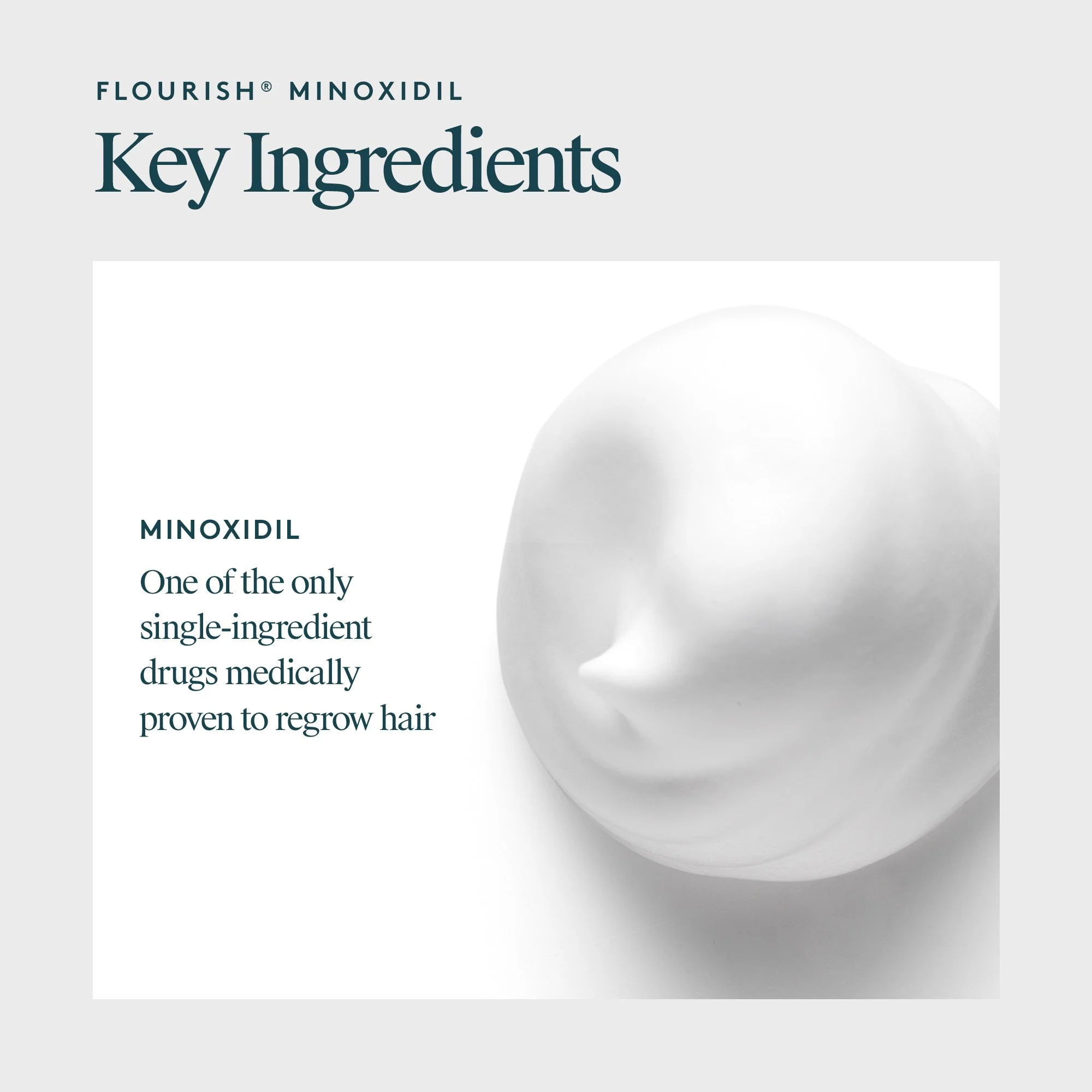 FLOURISH® MINOXIDIL

Key Ingredients

MINOXIDIL

One of the only single-ingredient drugs medically proven to regrow hair