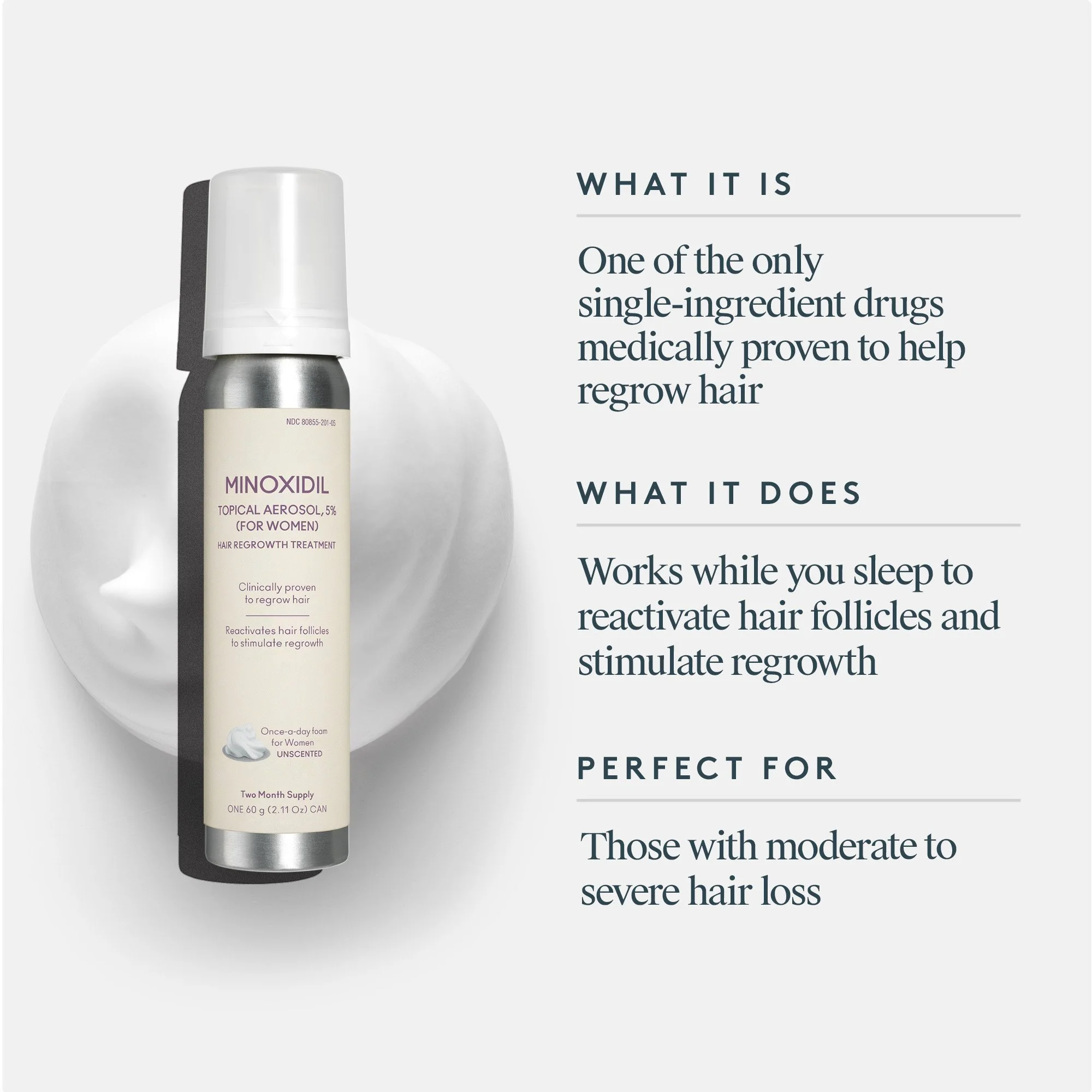 NDC 80855-201-05

MINOXIDIL

TOPICAL AEROSOL, 5% (FOR WOMEN)

HAIR REGROWTH TREATMENT

Clinically proven to regrow hair

Reactivates hair follicles to stimulate regrowth

Once-a-day foam for Women UNSCENTED

Two Month Supply

ONE 60 g (2.11 Oz) CAN

WHAT IT IS

One of the only single-ingredient drugs medically proven to help regrow hair

WHAT IT DOES

Works while you sleep to reactivate hair follicles and stimulate regrowth

PERFECT FOR

Those with moderate to severe hair loss