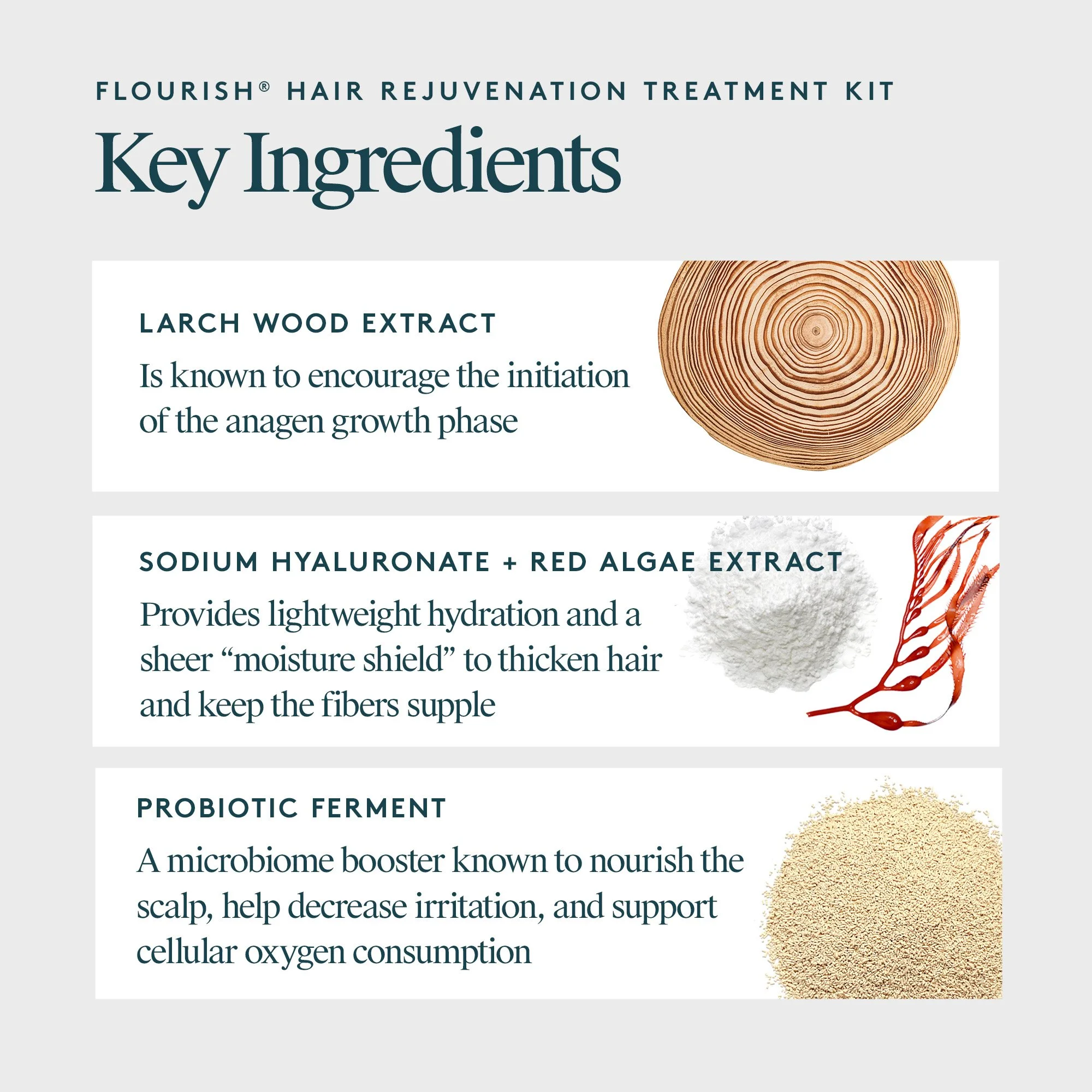 FLOURISH® HAIR REJUVENATION TREATMENT KIT

Key Ingredients

LARCH WOOD EXTRACT

Is known to encourage the initiation of the anagen growth phase

SODIUM HYALURONATE + RED ALGAE EXTRACT

Provides lightweight hydration and a sheer “moisture shield” to thicken hair and keep the fibers supple

PROBIOTIC FERMENT

A microbiome booster known to nourish the scalp, help decrease irritation, and support cellular oxygen consumption