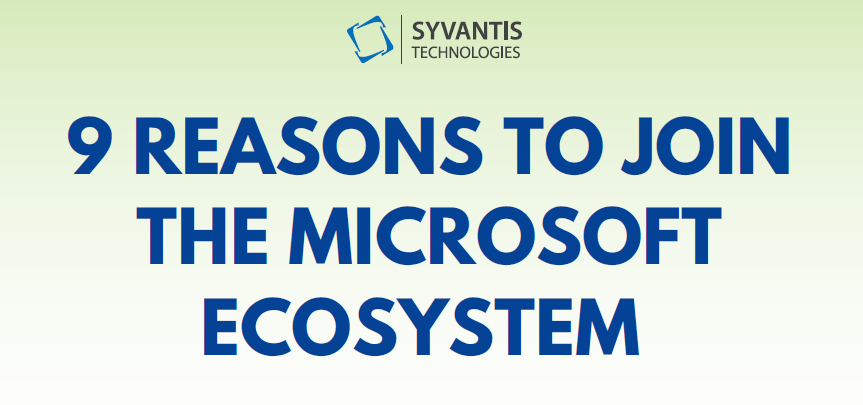 SYVANTIS
TECHNOLOGIES

9 REASONS TO JOIN THE MICROSOFT ECOSYSTEM