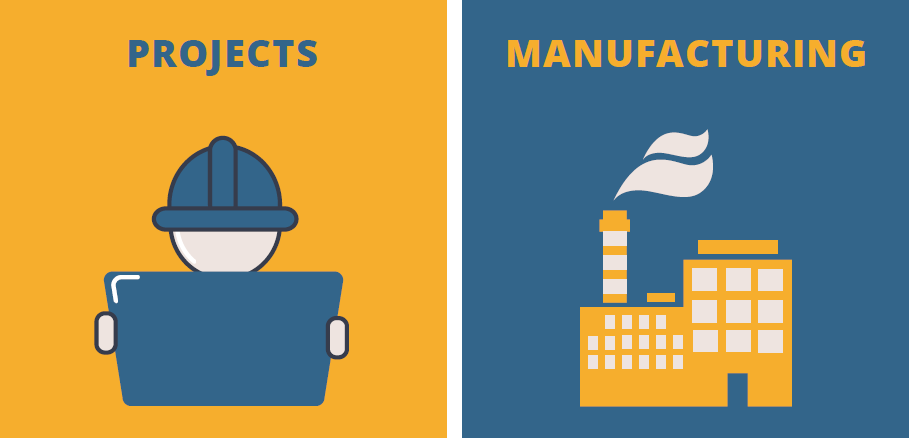 PROJECTS

MANUFACTURING