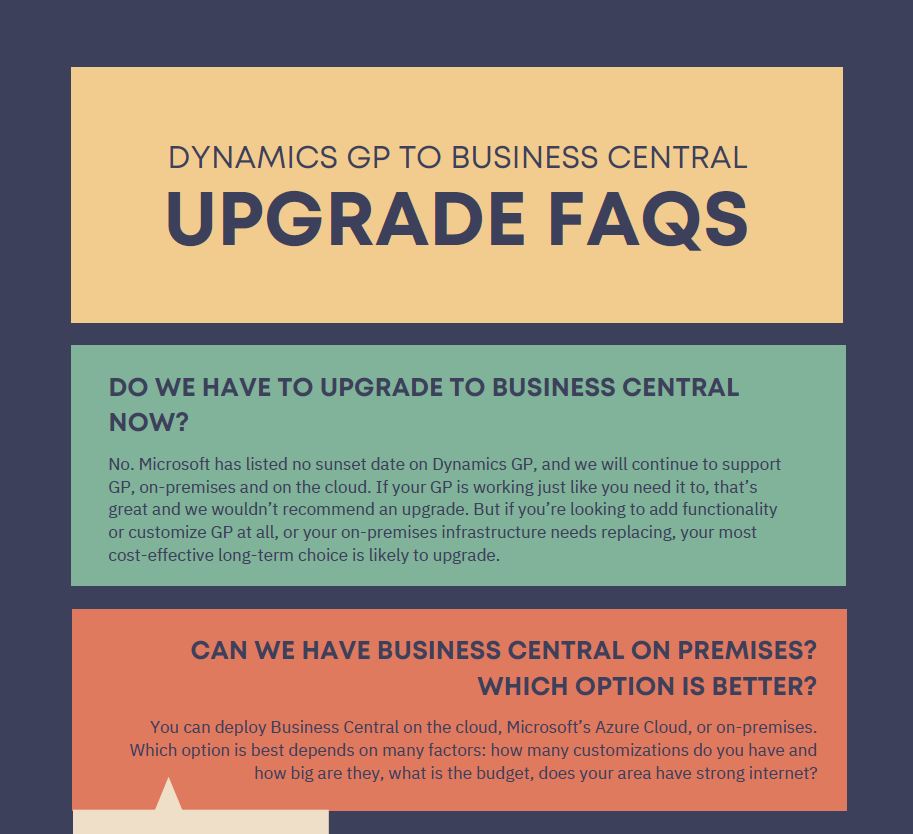 DYNAMICS GP TO BUSINESS CENTRAL
UPGRADE FAQS

DO WE HAVE TO UPGRADE TO BUSINESS CENTRAL NOW?

No. Microsoft has listed no sunset date on Dynamics GP, and we will continue to support GP, on-premises and on the cloud. If your GP is working just like you need it to, that's great and we wouldn't recommend an upgrade. But if you're looking to add functionality or customize GP at all, or your on-premises infrastructure needs replacing, your most cost-effective long-term choice is likely to upgrade.

CAN WE HAVE BUSINESS CENTRAL ON PREMISES? WHICH OPTION IS BETTER?

You can deploy Business Central on the cloud, Microsoft's Azure Cloud, or on-premises. Which option is best depends on many factors: how many customizations do you have and how big are they, what is the budget, does your area have strong internet?