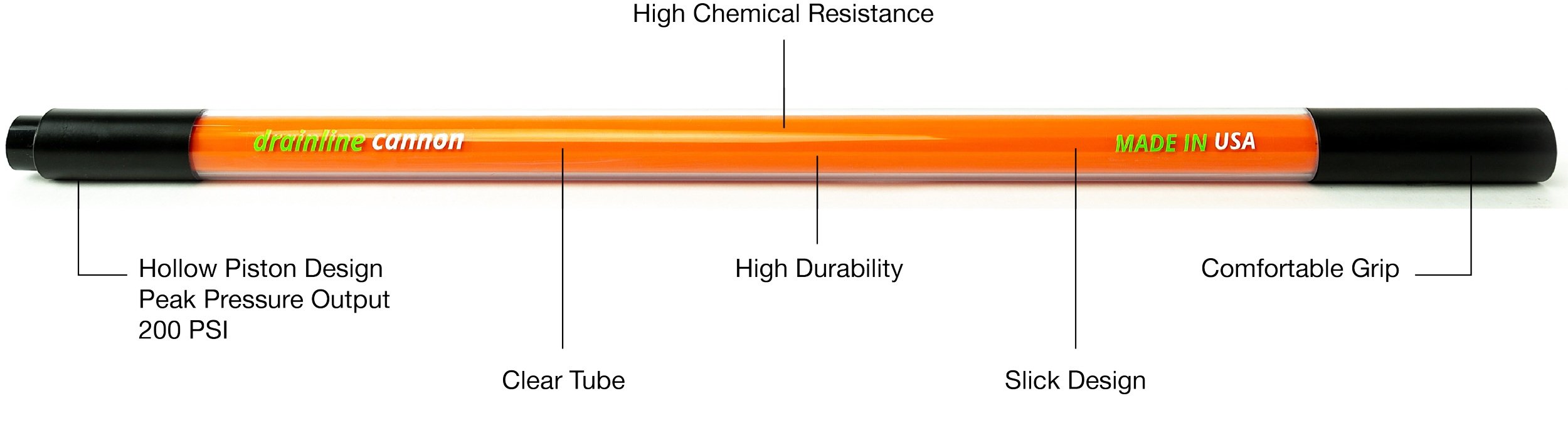 High Chemical Resistance

drainline cannon

MADE IN USA

Hollow Piston Design
Peak Pressure Output
200 PSI

High Durability

Comfortable Grip

Clear Tube

Slick Design