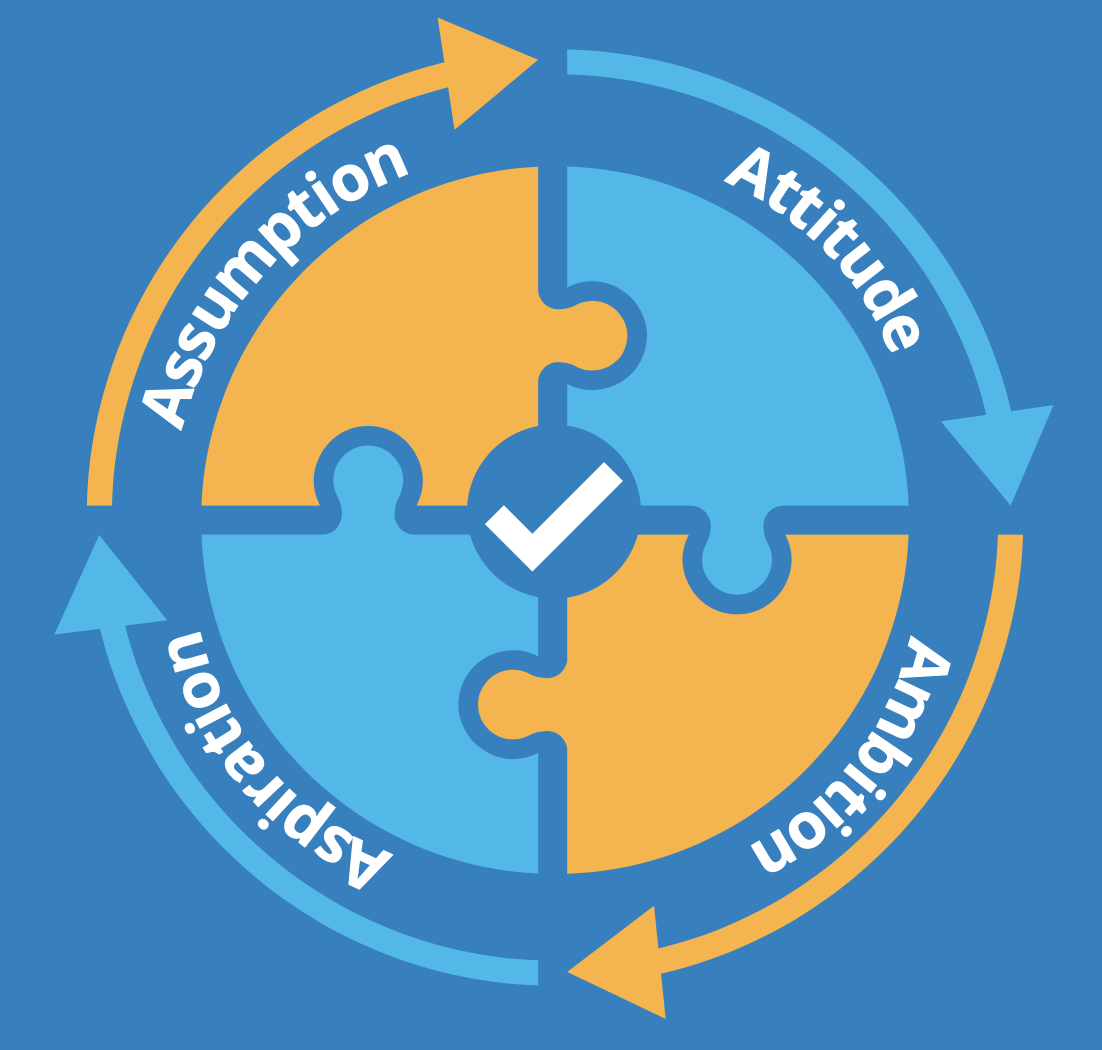 Assumption

Attitude

Ambition

Aspiration