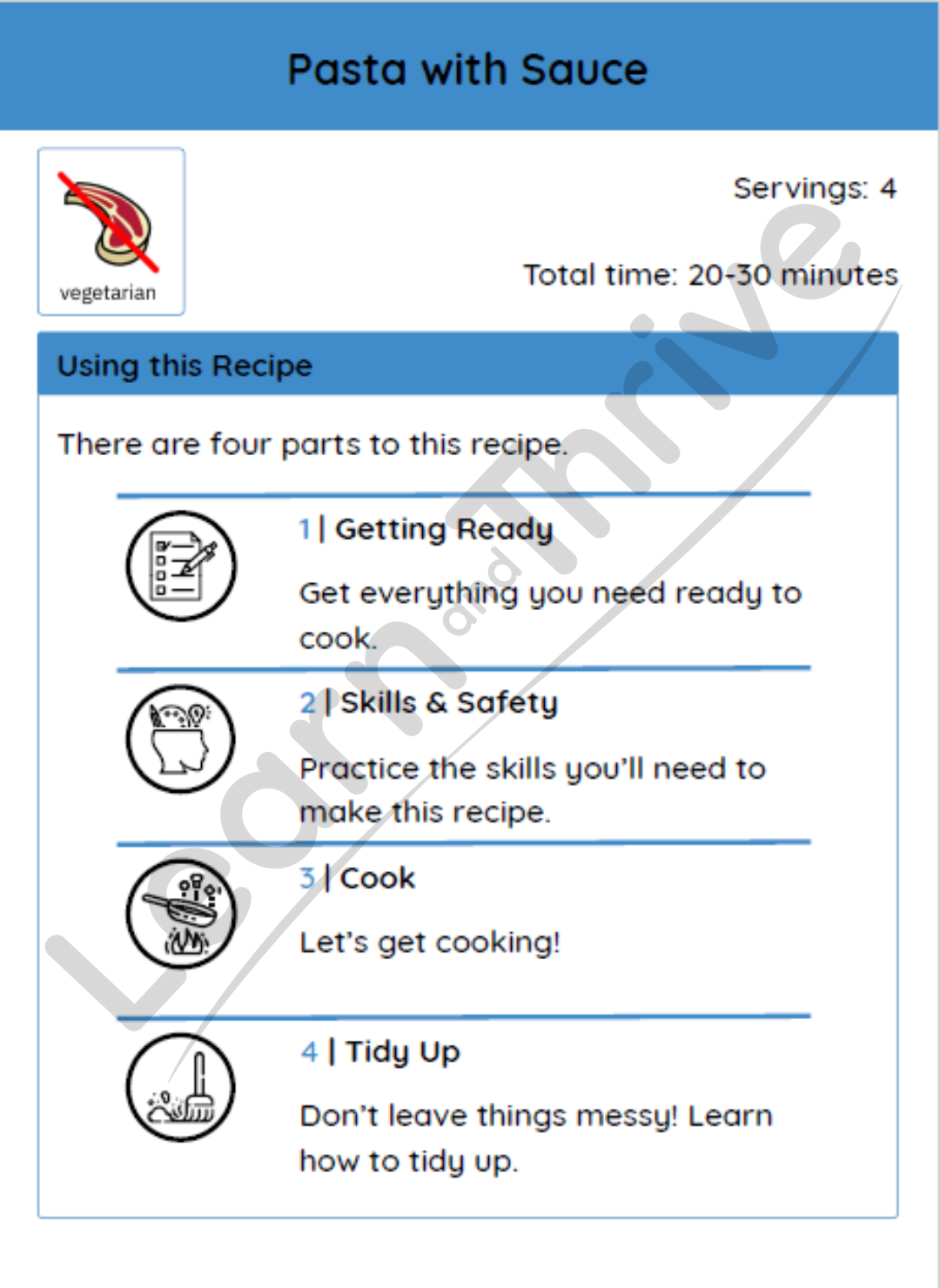 Pasta with Sauce

vegetarian

Servings: 4

Total time: 20-30 minutes

Using this Recipe

There are four parts to this recipe.

1 | Getting Ready

Get everything you need ready to cook.

2 | Skills & Safety

Practice the skills you'll need to make this recipe.

3 | Cook

Let's get cooking!

4 | Tidy Up

Don't leave things messy! Learn how to tidy up.

Learn and Thrive