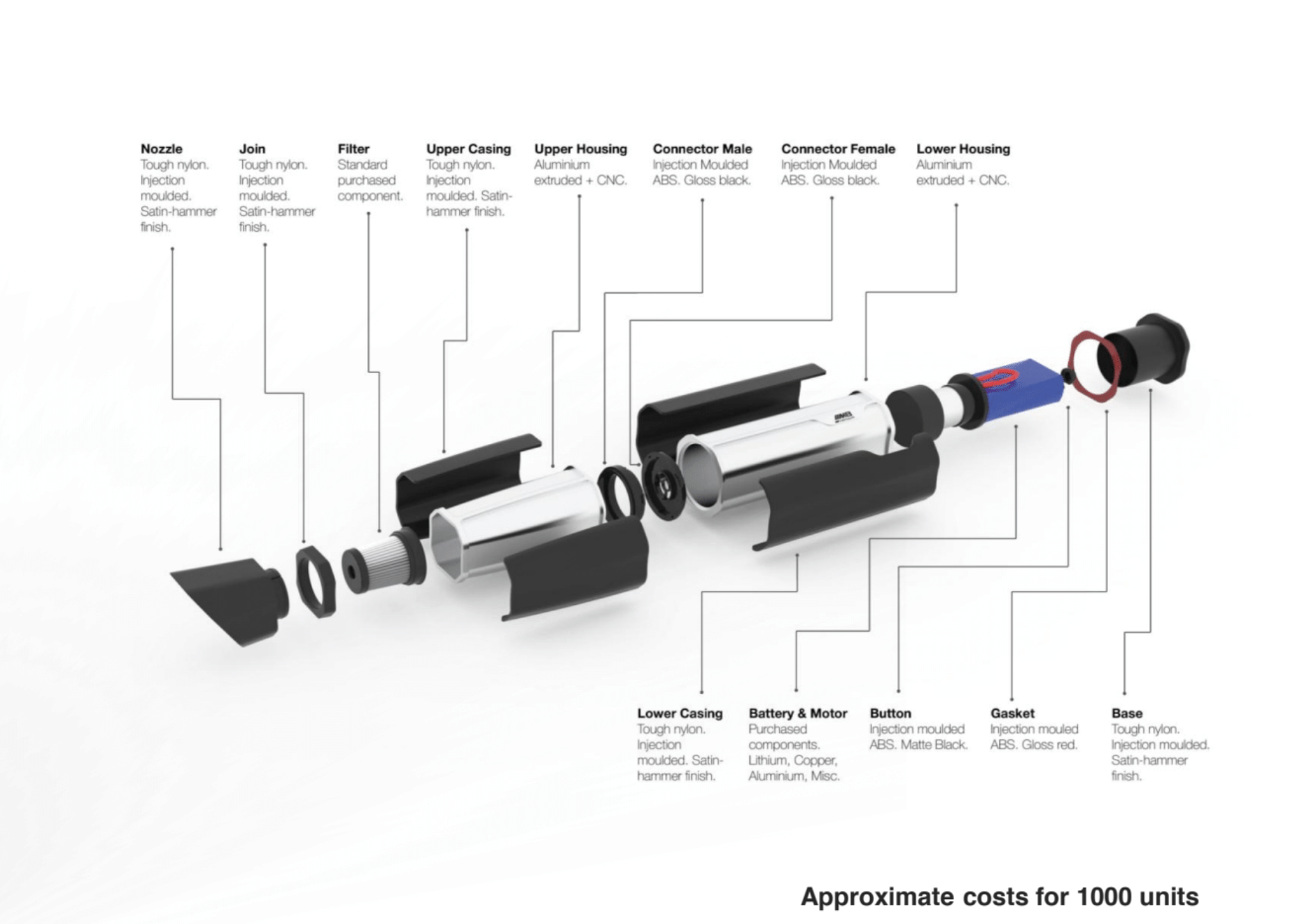 Nozzle
Tough nylon. Injection moulded. Satin-hammer finish.

Join
Tough nylon. Injection moulded. Satin-hammer finish.

Filter
Standard purchased component.

Upper Casing
Tough nylon. Injection moulded. Satin-hammer finish.

Upper Housing
Aluminium extruded + CNC.

Connector Male
Injection Moulded ABS. Gloss black.

Connector Female
Injection Moulded ABS. Gloss black.

Lower Housing
Aluminium extruded + CNC.

Lower Casing
Tough nylon. Injection moulded. Satin-hammer finish.

Battery & Motor
Purchased components. Lithium, Copper, Aluminium, Misc.

Button
Injection moulded ABS. Matte Black.

Gasket
Injection mouled ABS. Gloss red.

Base
Tough nylon. Injection moulded. Satin-hammer finish.

Approximate costs for 1000 units