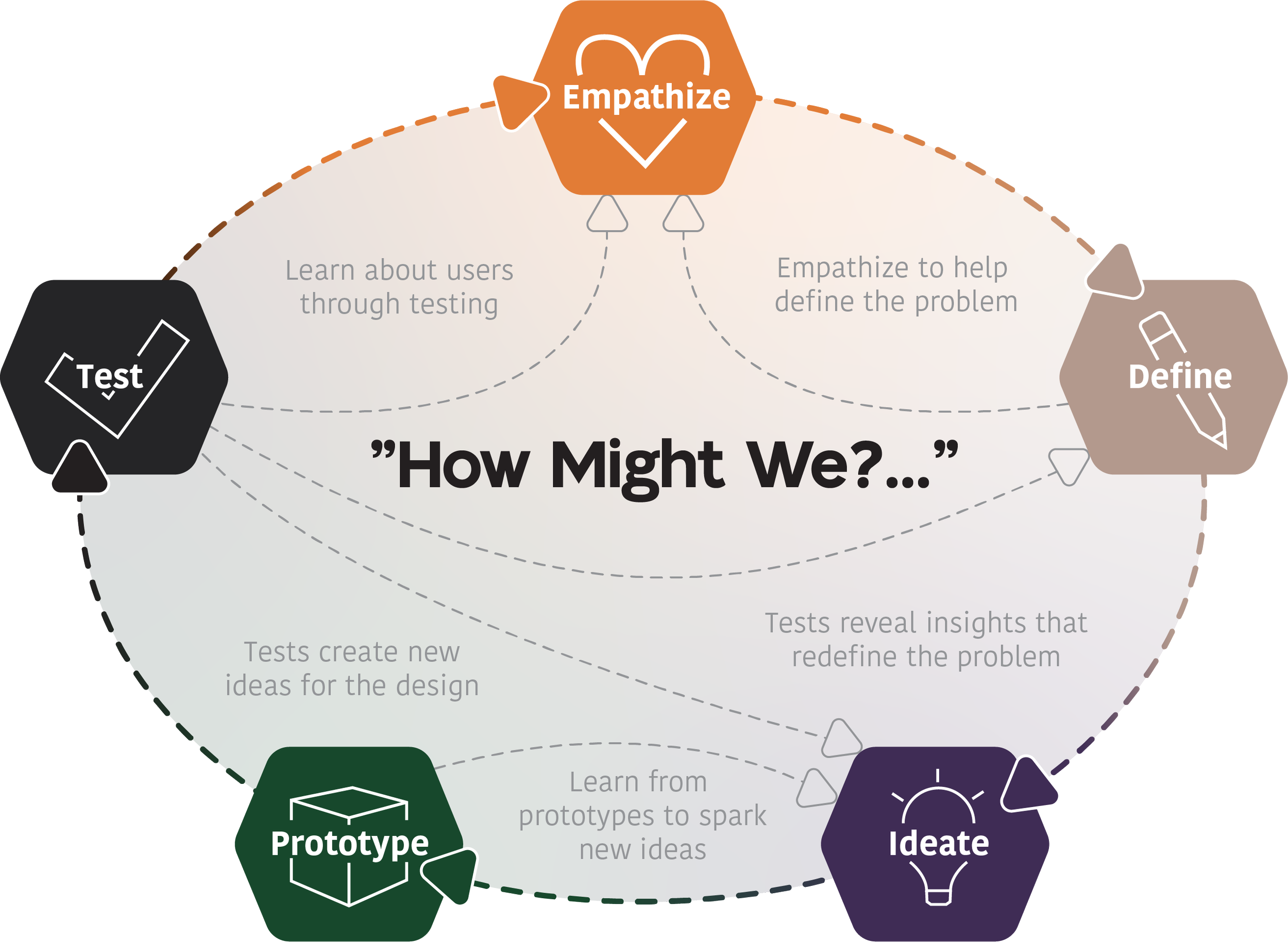 Empathize

Learn about users through testing

Empathize to help define the problem

Test

Define

”How Might We?...”

Tests reveal insights that redefine the problem

Tests create new ideas for the design

Learn from prototypes to spark new ideas

Prototype

Ideate