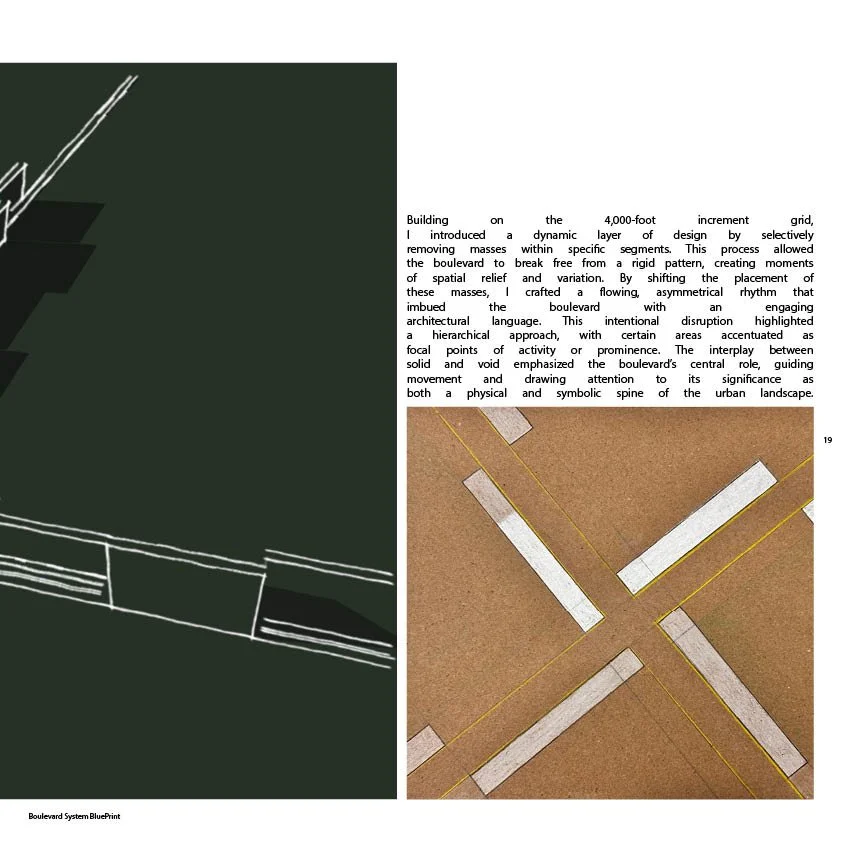 Building on the 4,000-foot increment grid, I introduced a dynamic layer of design by selectively removing masses within specific segments. This process allowed the boulevard to break free from a rigid pattern, creating moments of spatial relief and variation. By shifting the placement of these masses, I crafted a flowing, asymmetrical rhythm that imbued the boulevard with an engaging architectural language. This intentional disruption highlighted a hierarchical approach, with certain areas accentuated as focal points of activity or prominence. The interplay between solid and void emphasized the boulevard's central role, guiding movement and drawing attention to its significance as both a physical and symbolic spine of the urban landscape.

19

Boulevard System BluePrint