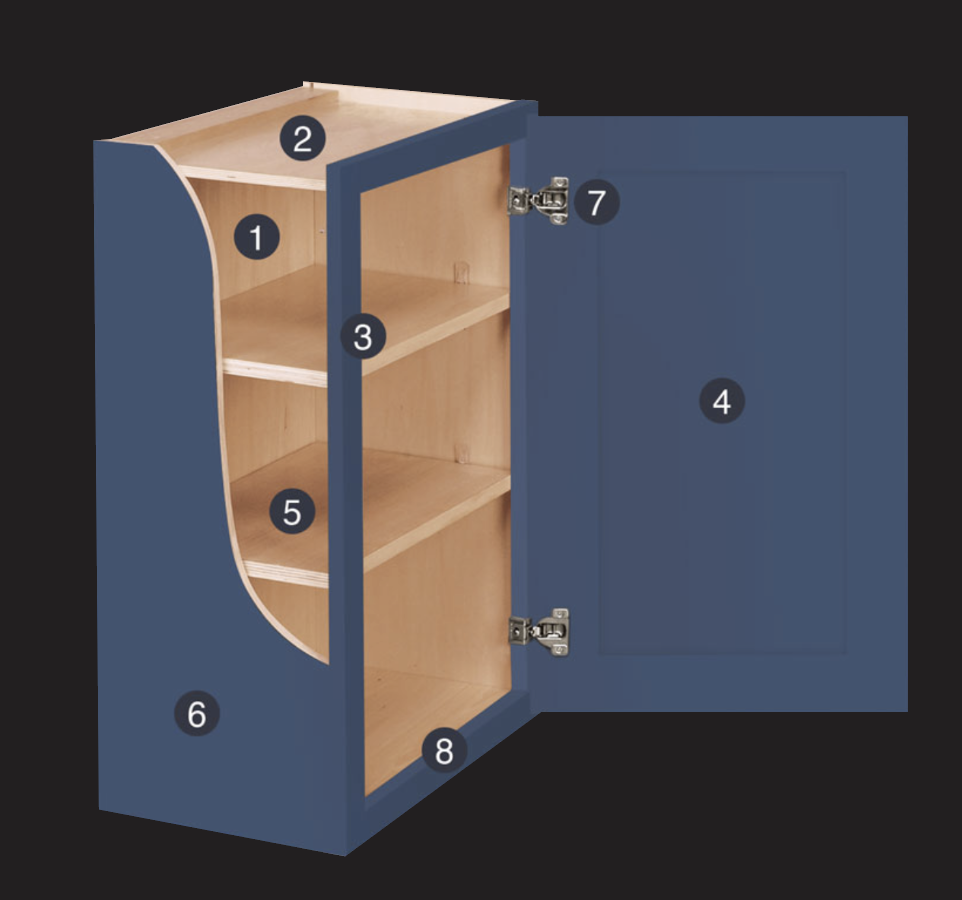 2
1
7
3
4
5
6
8