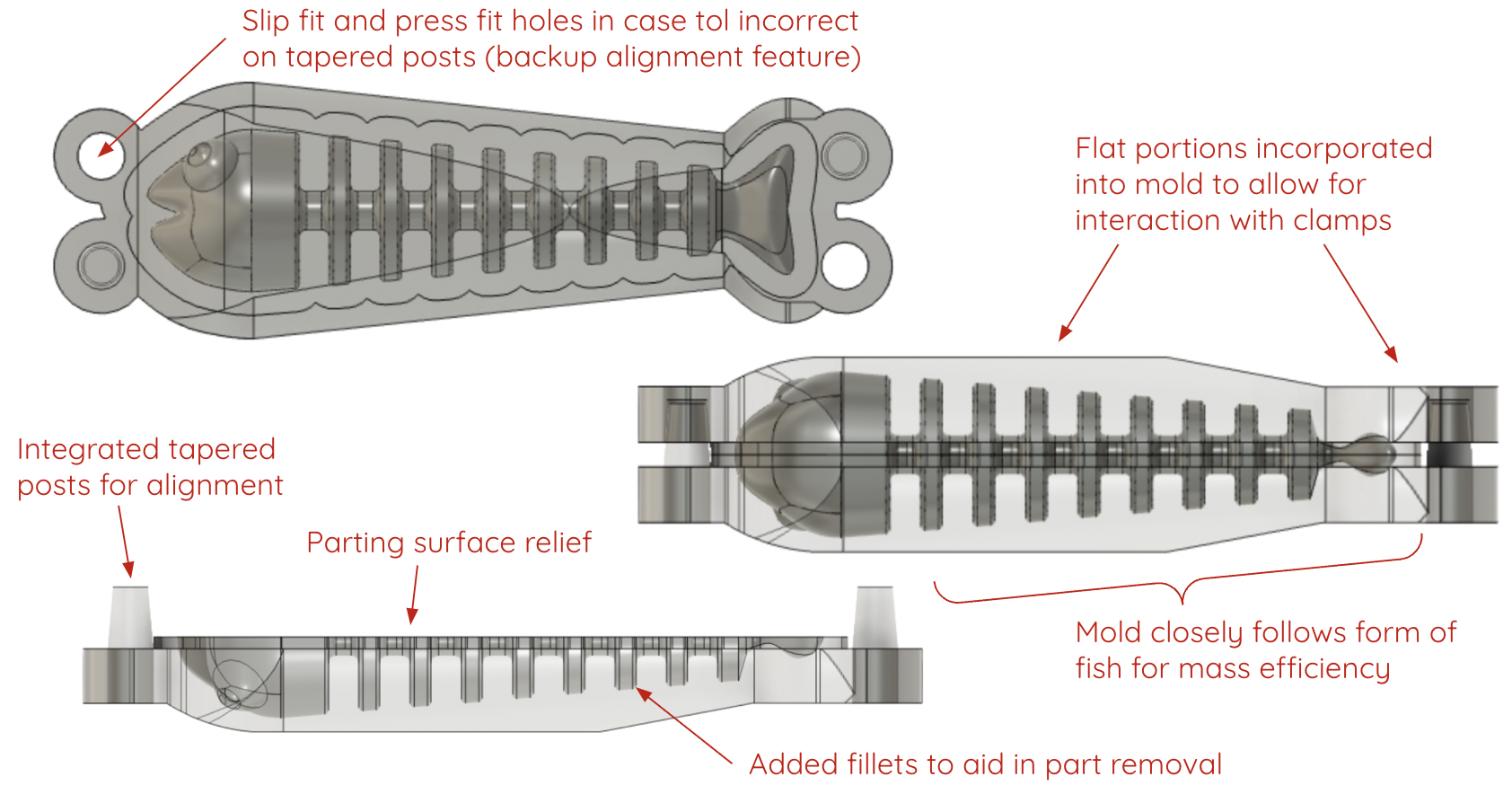 Slip fit and press fit holes in case tol incorrect on tapered posts (backup alignment feature)

Flat portions incorporated into mold to allow for interaction with clamps

Integrated tapered posts for alignment

Parting surface relief

Mold closely follows form of fish for mass efficiency

Added fillets to aid in part removal