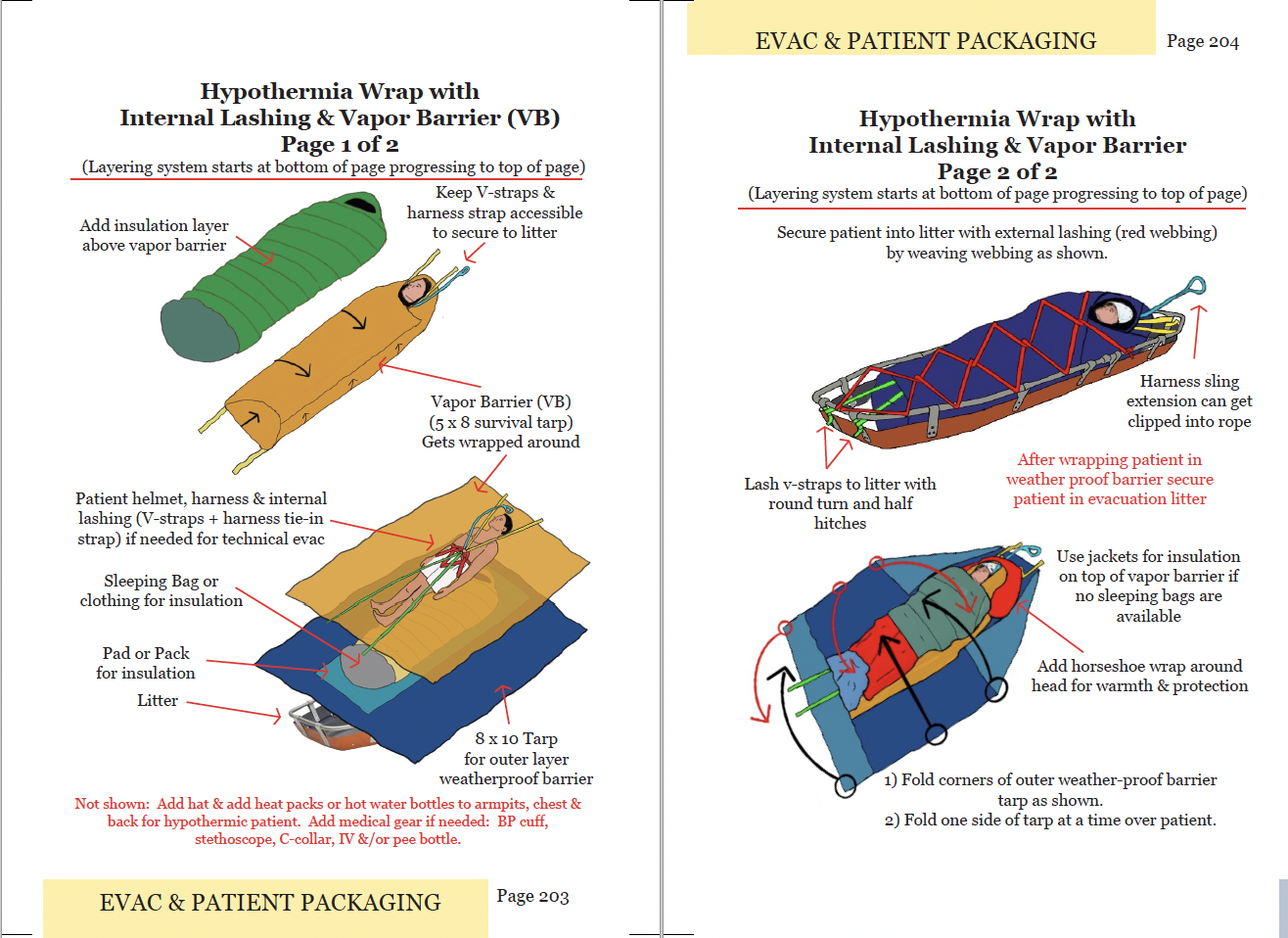 Hypothermia Wrap with
Internal Lashing & Vapor Barrier (VB)
Page 1 of 2
(Layering system starts at bottom of page progressing to top of page)

Add insulation layer above vapor barrier

Keep V-straps & harness strap accessible to secure to litter

Vapor Barrier (VB) (5 x 8 survival tarp) Gets wrapped around

Patient helmet, harness & internal lashing (V-straps + harness tie-in strap) if needed for technical evac

Sleeping Bag or clothing for insulation

Pad or Pack for insulation

Litter

8 x 10 Tarp for outer layer weatherproof barrier

Not shown: Add hat & add heat packs or hot water bottles to armpits, chest & back for hypothermic patient. Add medical gear if needed: BP cuff, stethoscope, C-collar, IV &/or pee bottle.

EVAC & PATIENT PACKAGING

Page 203

EVAC & PATIENT PACKAGING

Page 204

Hypothermia Wrap with
Internal Lashing & Vapor Barrier
Page 2 of 2
(Layering system starts at bottom of page progressing to top of page)

Secure patient into litter with external lashing (red webbing) by weaving webbing as shown.

Harness sling extension can get clipped into rope

Lash v-straps to litter with round turn and half hitches

After wrapping patient in weather proof barrier secure patient in evacuation litter

Use jackets for insulation on top of vapor barrier if no sleeping bags are available

Add horseshoe wrap around head for warmth & protection

1) Fold corners of outer weather-proof barrier tarp as shown.
2) Fold one side of tarp at a time over patient.