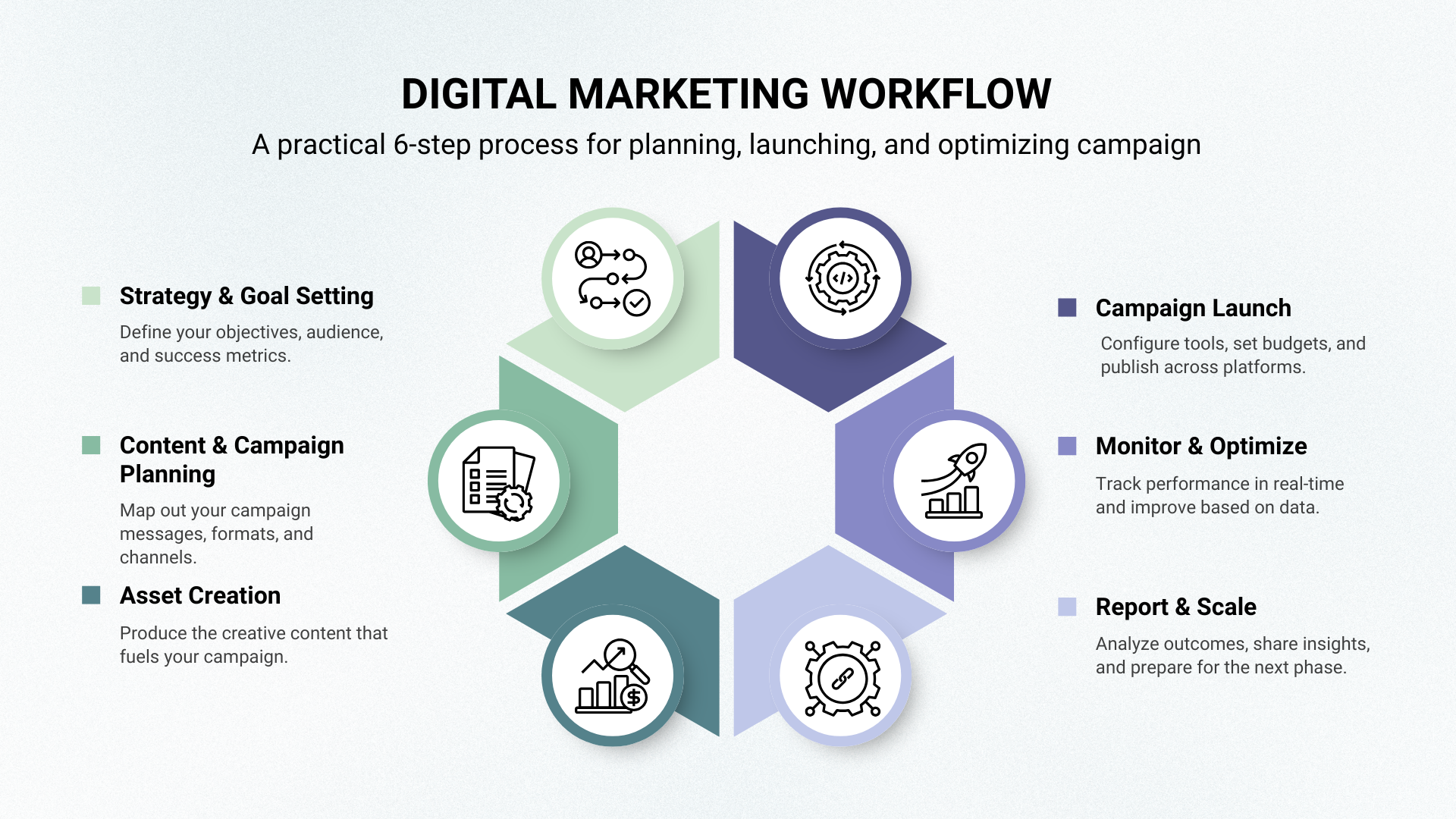 DIGITAL MARKETING WORKFLOW

A practical 6-step process for planning, launching, and optimizing campaign

Strategy & Goal Setting

Define your objectives, audience, and success metrics.

Content & Campaign Planning

Map out your campaign messages, formats, and channels.

Asset Creation

Produce the creative content that fuels your campaign.

Campaign Launch

Configure tools, set budgets, and publish across platforms.

Monitor & Optimize

Track performance in real-time and improve based on data.

Report & Scale

Analyze outcomes, share insights, and prepare for the next phase.