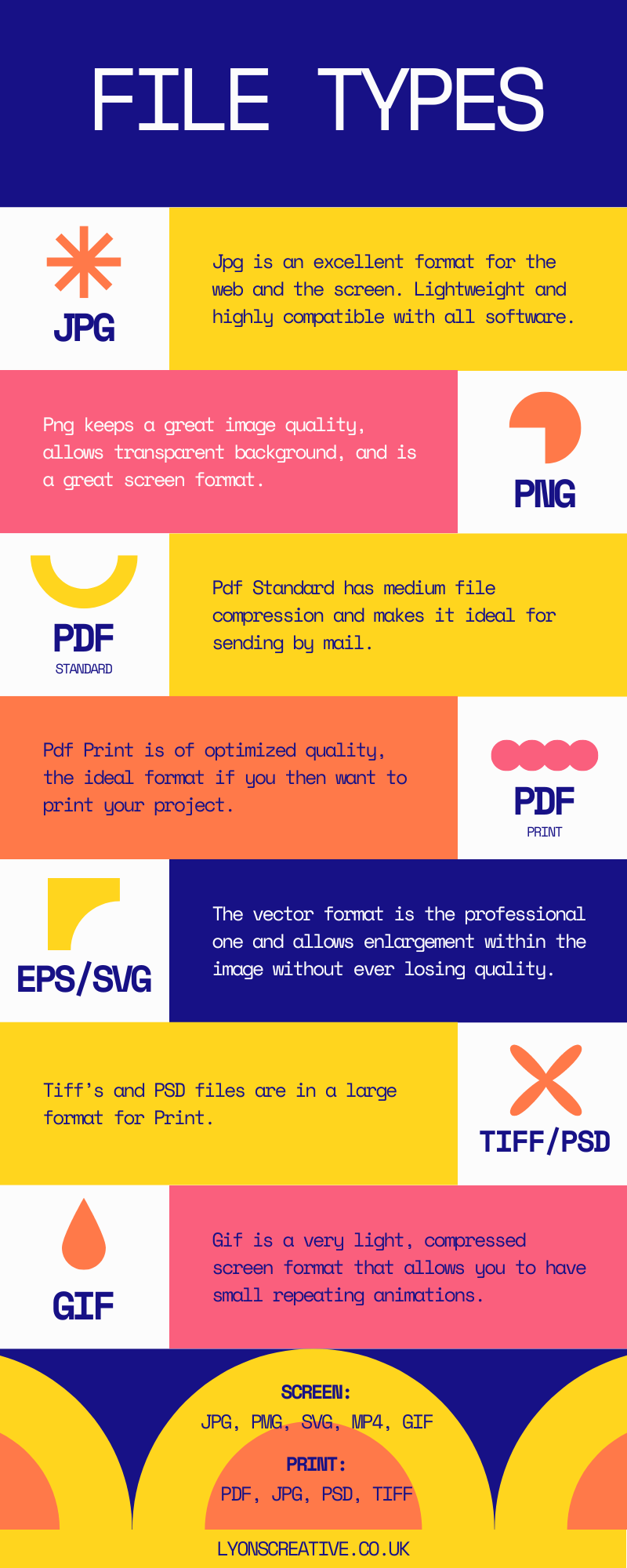 FILE TYPES

JPG

Jpg is an excellent format for the web and the screen. Lightweight and highly compatible with all software.

Png keeps a great image quality, allows transparent background, and is a great screen format.

PNG

PDF
STANDARD

Pdf Standard has medium file compression and makes it ideal for sending by mail.

Pdf Print is of optimized quality, the ideal format if you then want to print your project.

PDF
PRINT

EPS/SVG

The vector format is the professional one and allows enlargement within the image without ever losing quality.

Tiff's and PSD files are in a large format for Print.

TIFF/PSD

GIF

Gif is a very light, compressed screen format that allows you to have small repeating animations.

SCREEN:
JPG, PNG, SVG, MP4, GIF

PRINT:
PDF, JPG, PSD, TIFF

LYONSCREATIVE.CO.UK