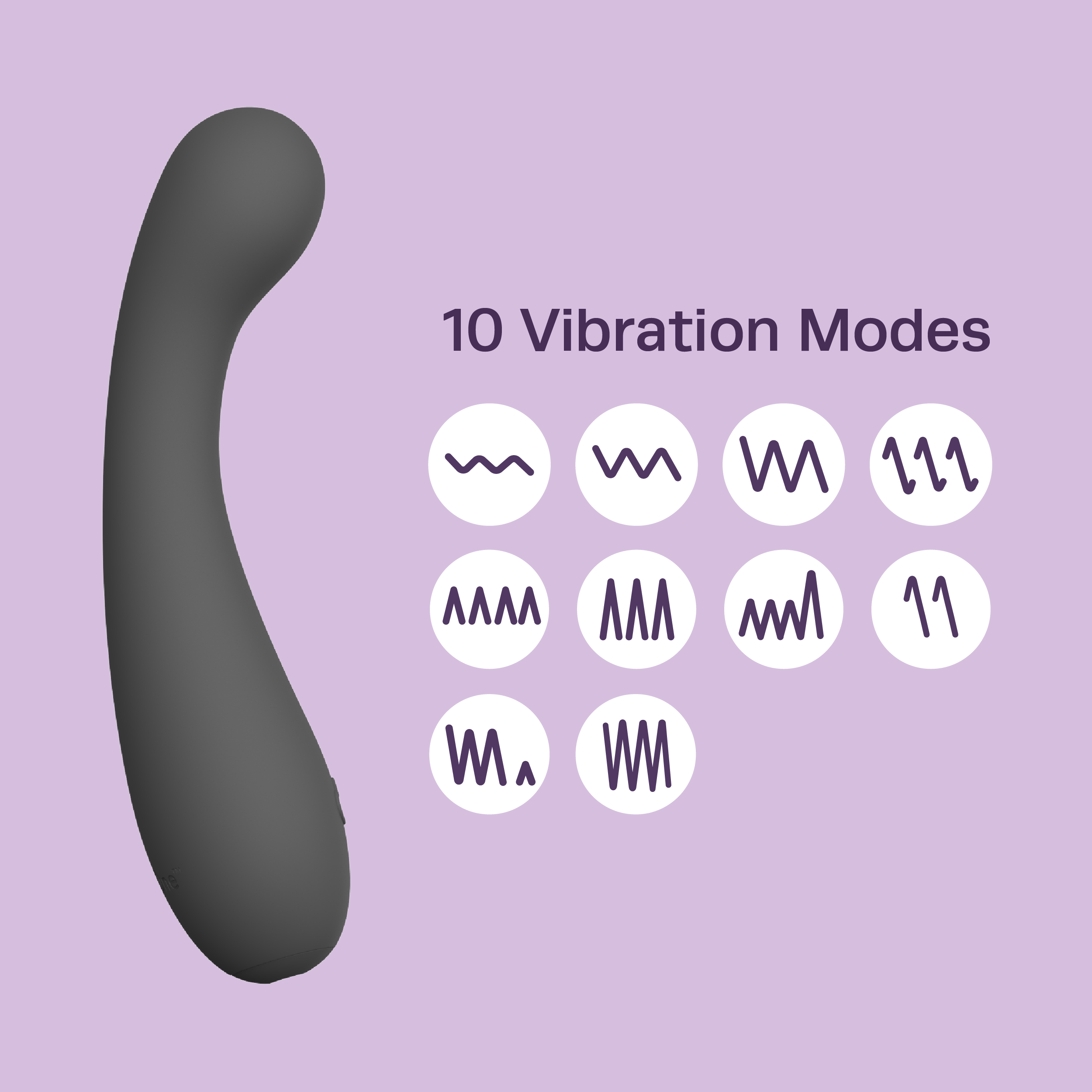 10 Vibration Modes