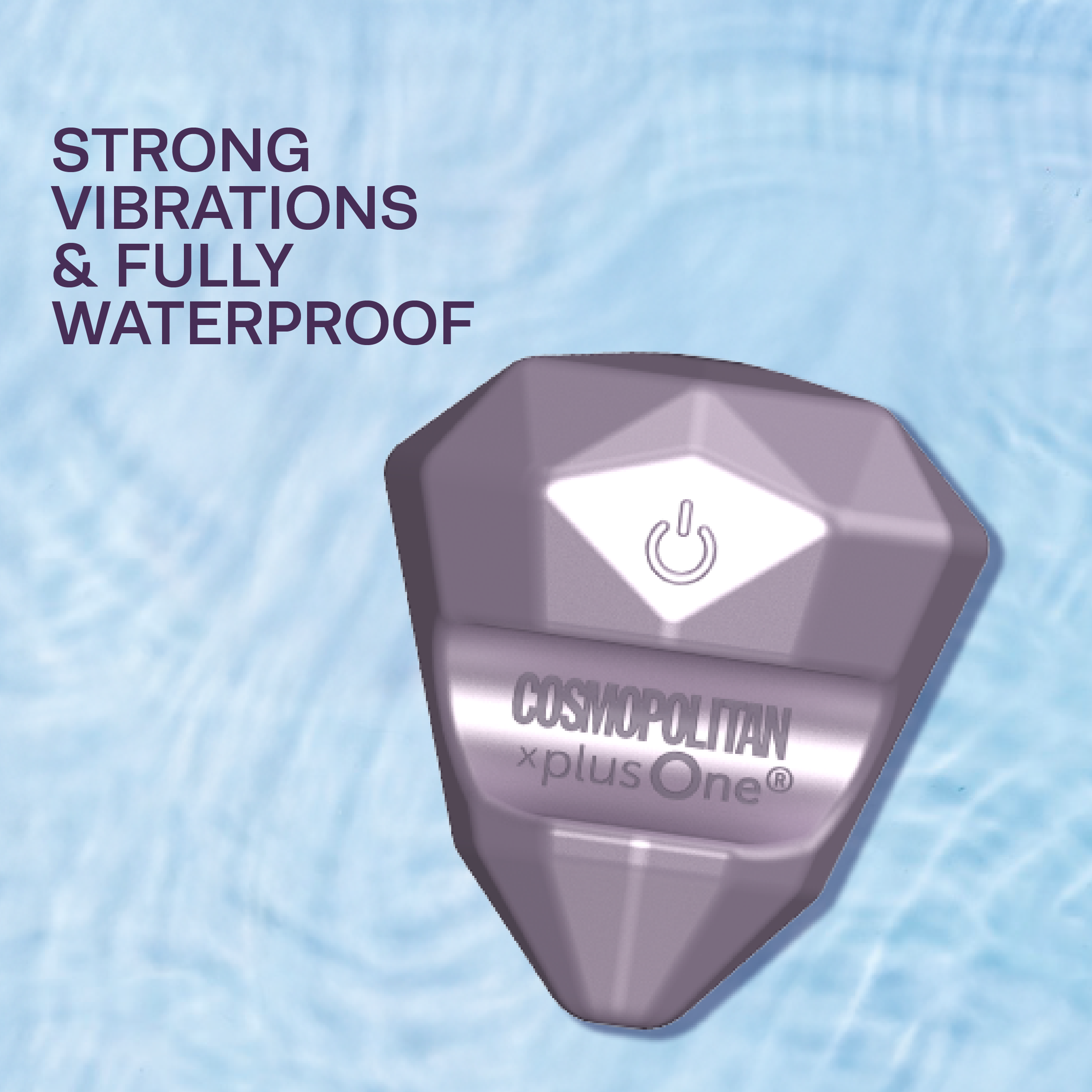 STRONG VIBRATIONS & FULLY WATERPROOF

COSMOPOLITAN
x plusOne®