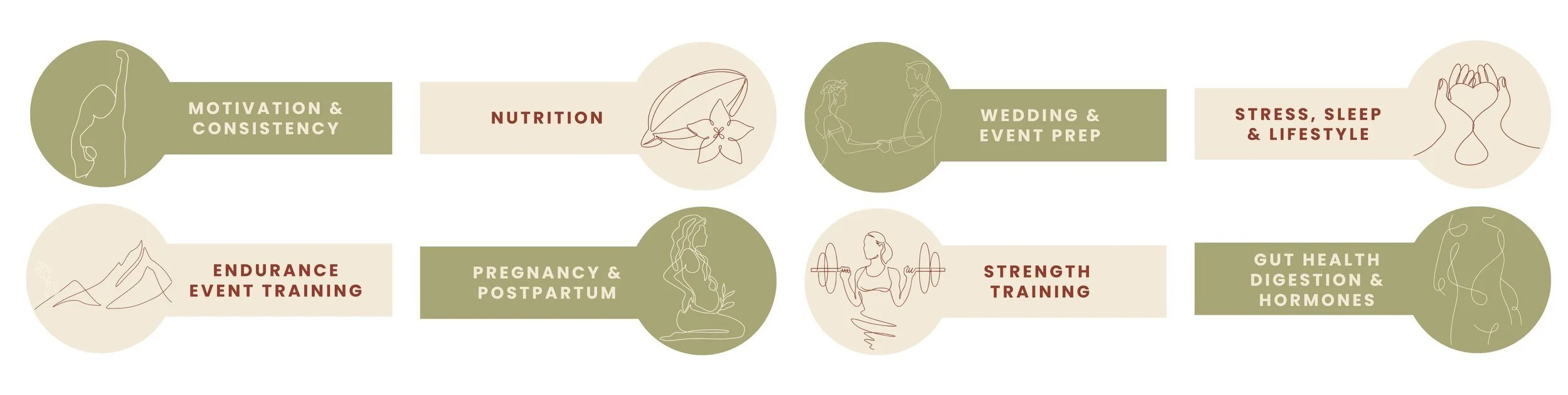 MOTIVATION & CONSISTENCY

NUTRITION

WEDDING & EVENT PREP

STRESS, SLEEP & LIFESTYLE

ENDURANCE EVENT TRAINING

PREGNANCY & POSTPARTUM

STRENGTH TRAINING

GUT HEALTH DIGESTION & HORMONES