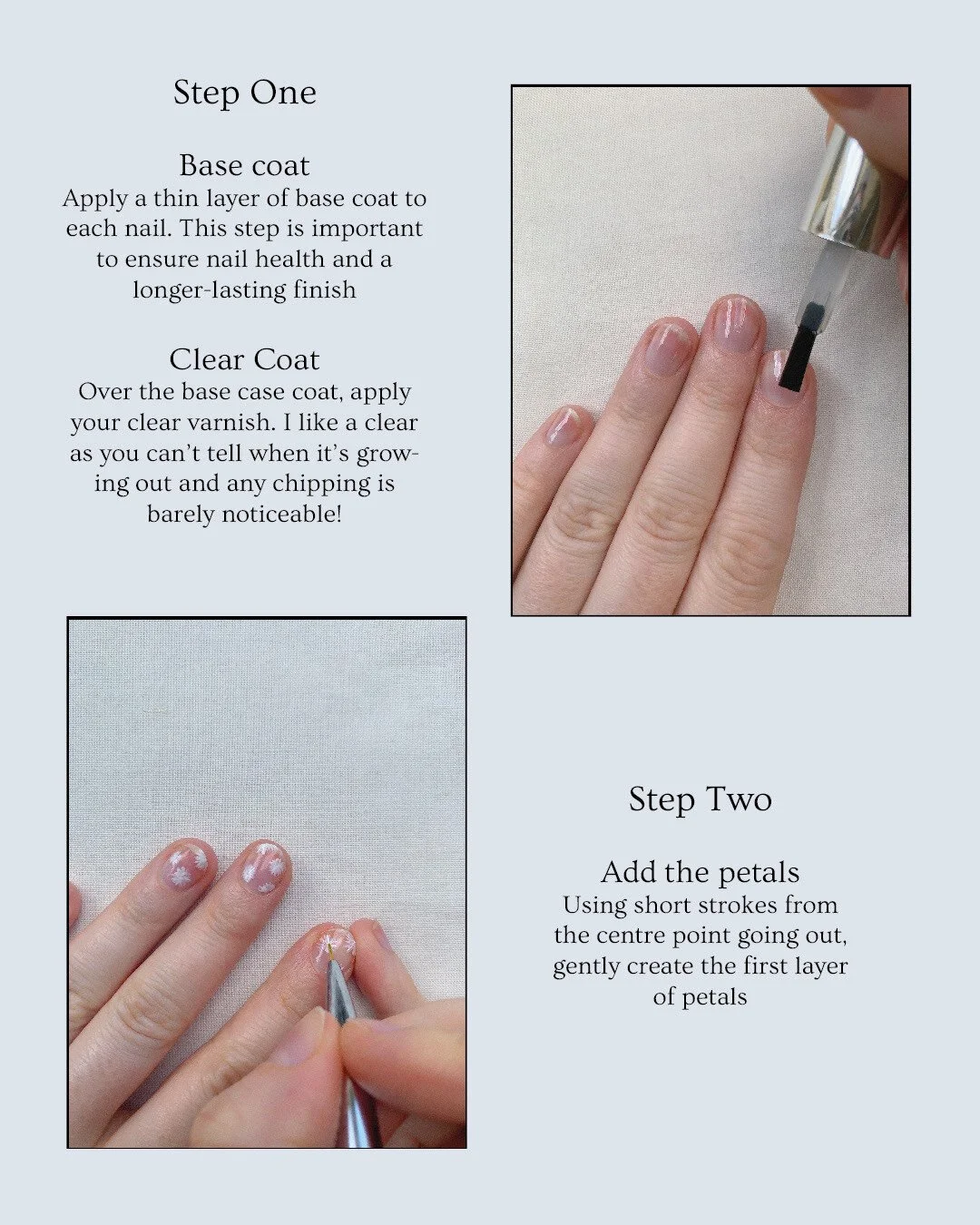 Step One

Base coat
Apply a thin layer of base coat to each nail. This step is important to ensure nail health and a longer-lasting finish

Clear Coat
Over the base case coat, apply your clear varnish. I like a clear as you can't tell when it's growing out and any chipping is barely noticeable!

Step Two

Add the petals
Using short strokes from the centre point going out, gently create the first layer of petals