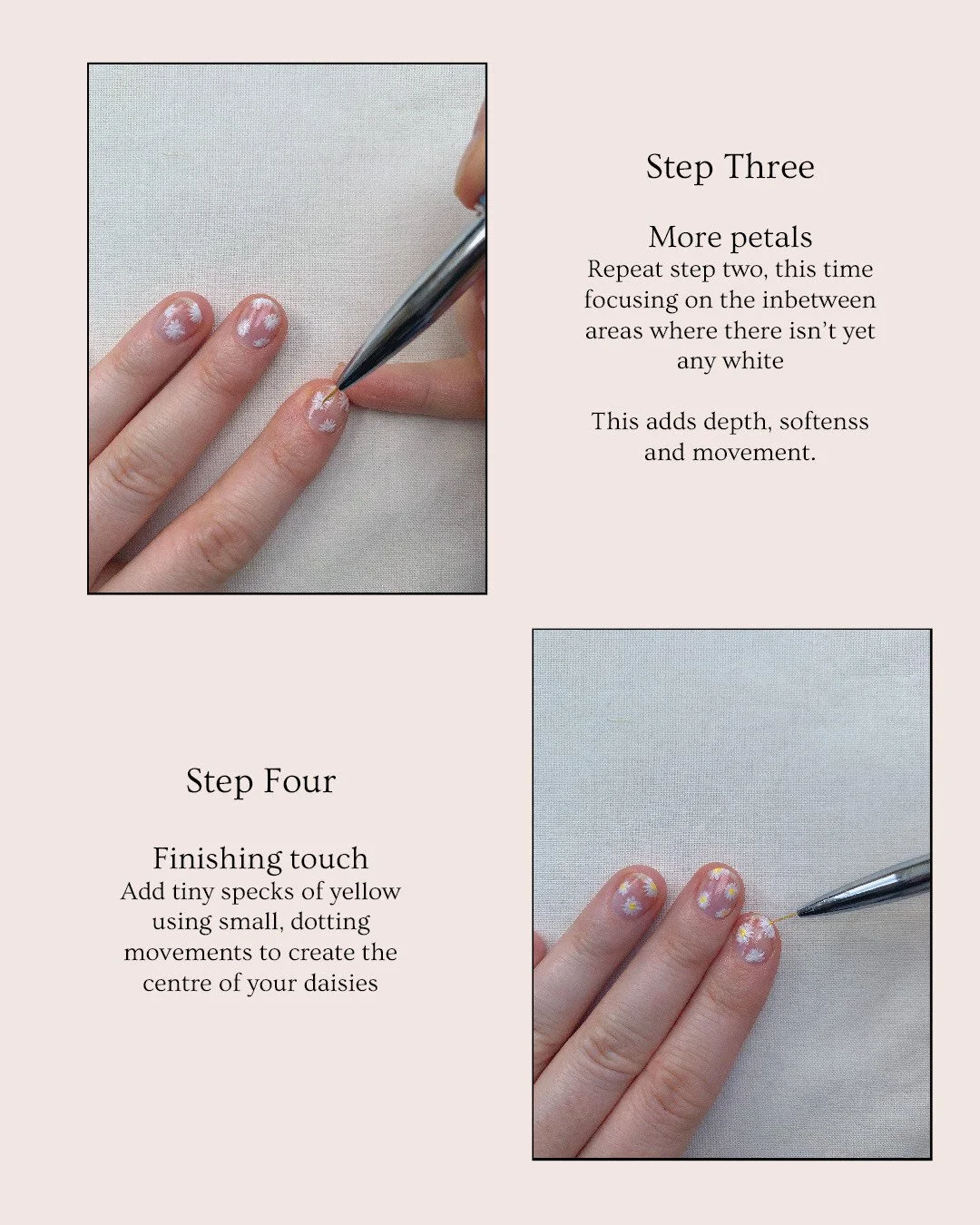 Step Three

More petals
Repeat step two, this time focusing on the inbetween areas where there isn't yet any white

This adds depth, softenss and movement.

Step Four

Finishing touch
Add tiny specks of yellow using small, dotting movements to create the centre of your daisies