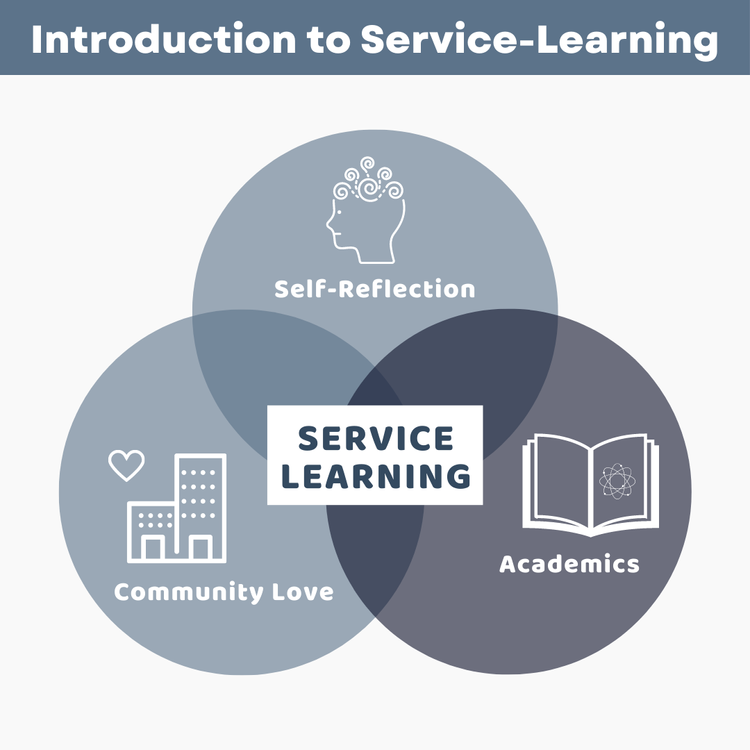 Introduction to Service-Learning

Self-Reflection

SERVICE LEARNING

Community Love

Academics