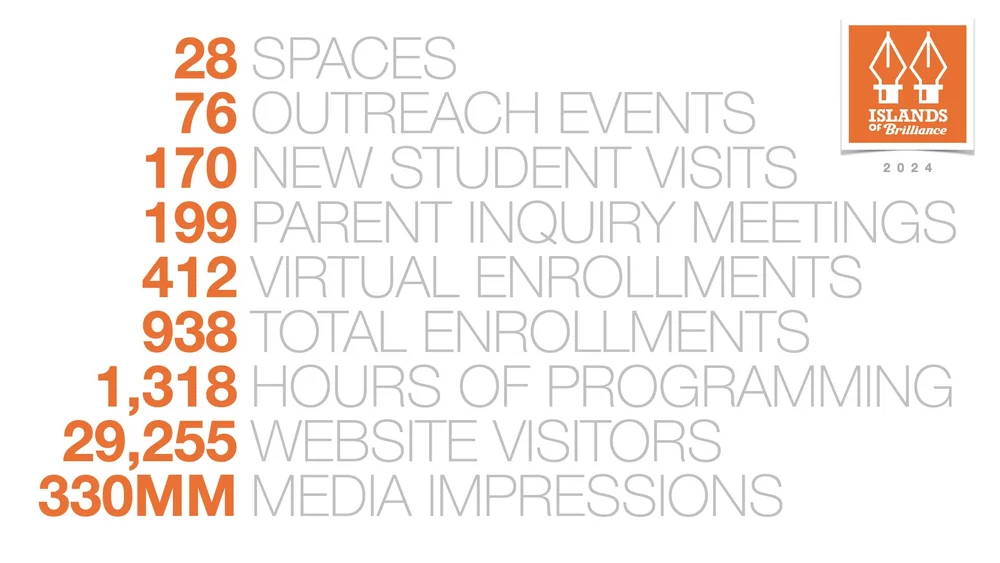 28 SPACES
76 OUTREACH EVENTS
170 NEW STUDENT VISITS
199 PARENT INQUIRY MEETINGS
412 VIRTUAL ENROLLMENTS
938 TOTAL ENROLLMENTS
1,318 HOURS OF PROGRAMMING
29,255 WEBSITE VISITORS
330MM MEDIA IMPRESSIONS

ISLANDS OF Brilliance

2024