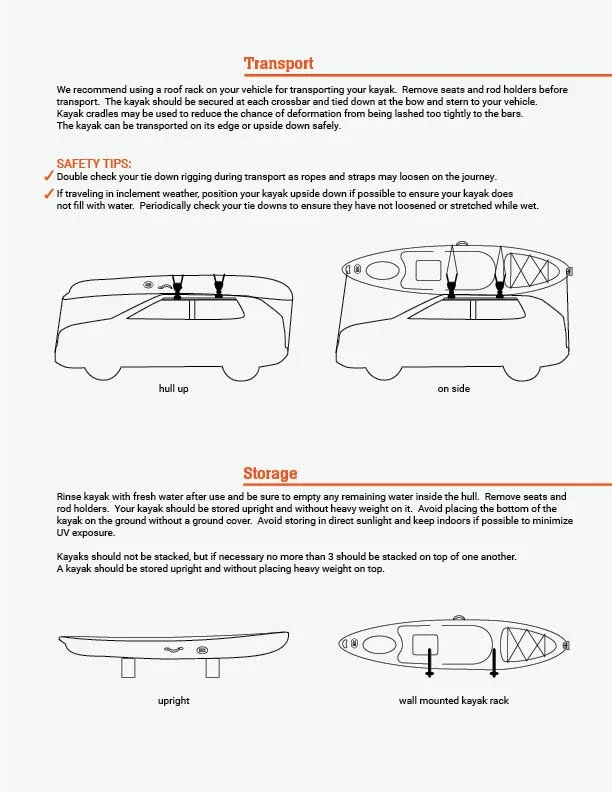 Transport

We recommend using a roof rack on your vehicle for transporting your kayak. Remove seats and rod holders before transport. The kayak should be secured at each crossbar and tied down at the bow and stern to your vehicle. Kayak cradles may be used to reduce the chance of deformation from being lashed too tightly to the bars. The kayak can be transported on its edge or upside down safely.

SAFETY TIPS:
✓ Double check your tie down rigging during transport as ropes and straps may loosen on the journey.
✓ If traveling in inclement weather, position your kayak upside down if possible to ensure your kayak does not fill with water. Periodically check your tie downs to ensure they have not loosened or stretched while wet.

hull up

on side

Storage

Rinse kayak with fresh water after use and be sure to empty any remaining water inside the hull. Remove seats and rod holders. Your kayak should be stored upright and without heavy weight on it. Avoid placing the bottom of the kayak on the ground without a ground cover. Avoid storing in direct sunlight and keep indoors if possible to minimize UV exposure.

Kayaks should not be stacked, but if necessary no more than 3 should be stacked on top of one another. A kayak should be stored upright and without placing heavy weight on top.

upright

wall mounted kayak rack