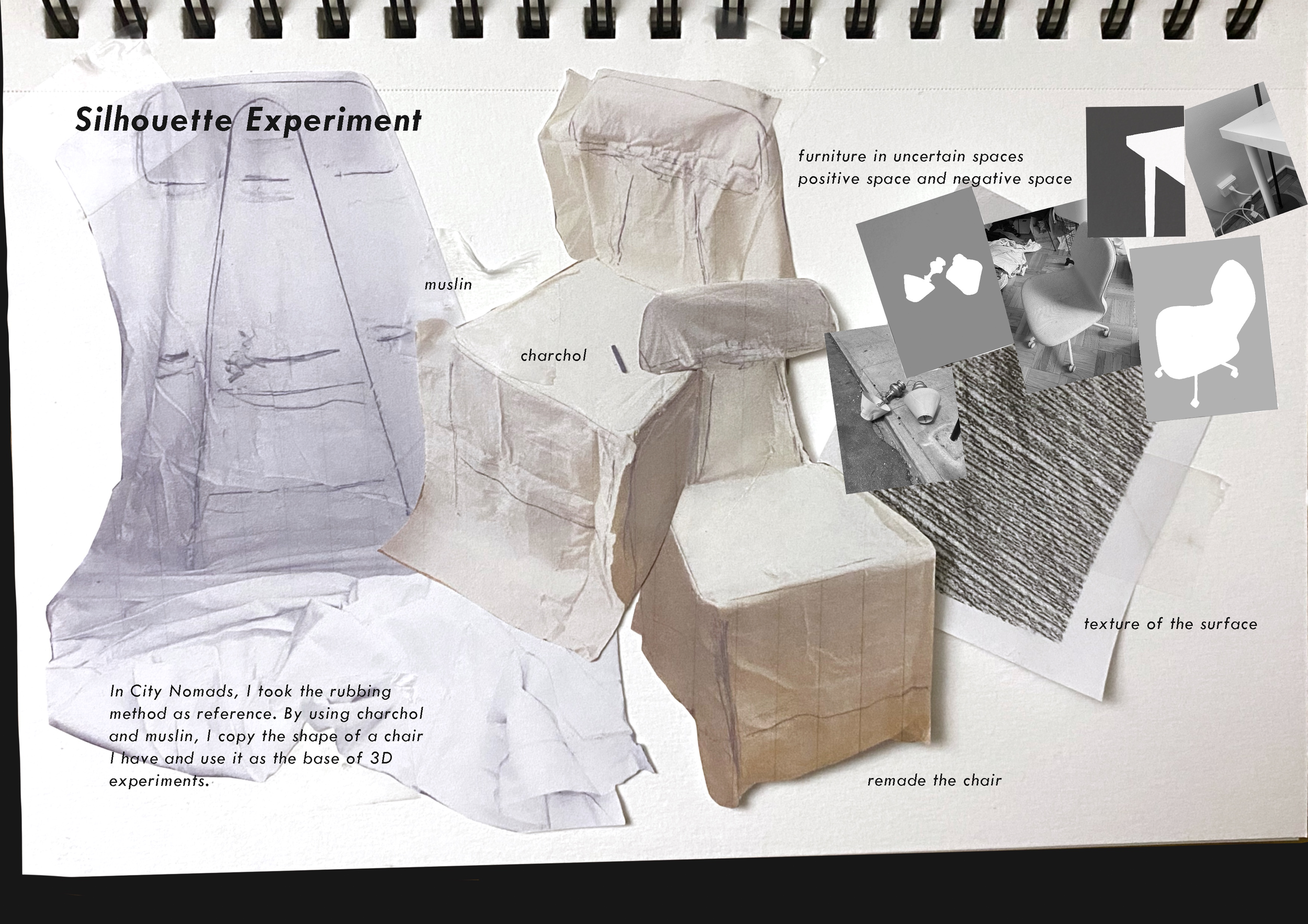 Silhouette Experiment

furniture in uncertain spaces
positive space and negative space

muslin

charchol

texture of the surface

In City Nomads, I took the rubbing method as reference. By using charchol and muslin, I copy the shape of a chair I have and use it as the base of 3D experiments.

remade the chair