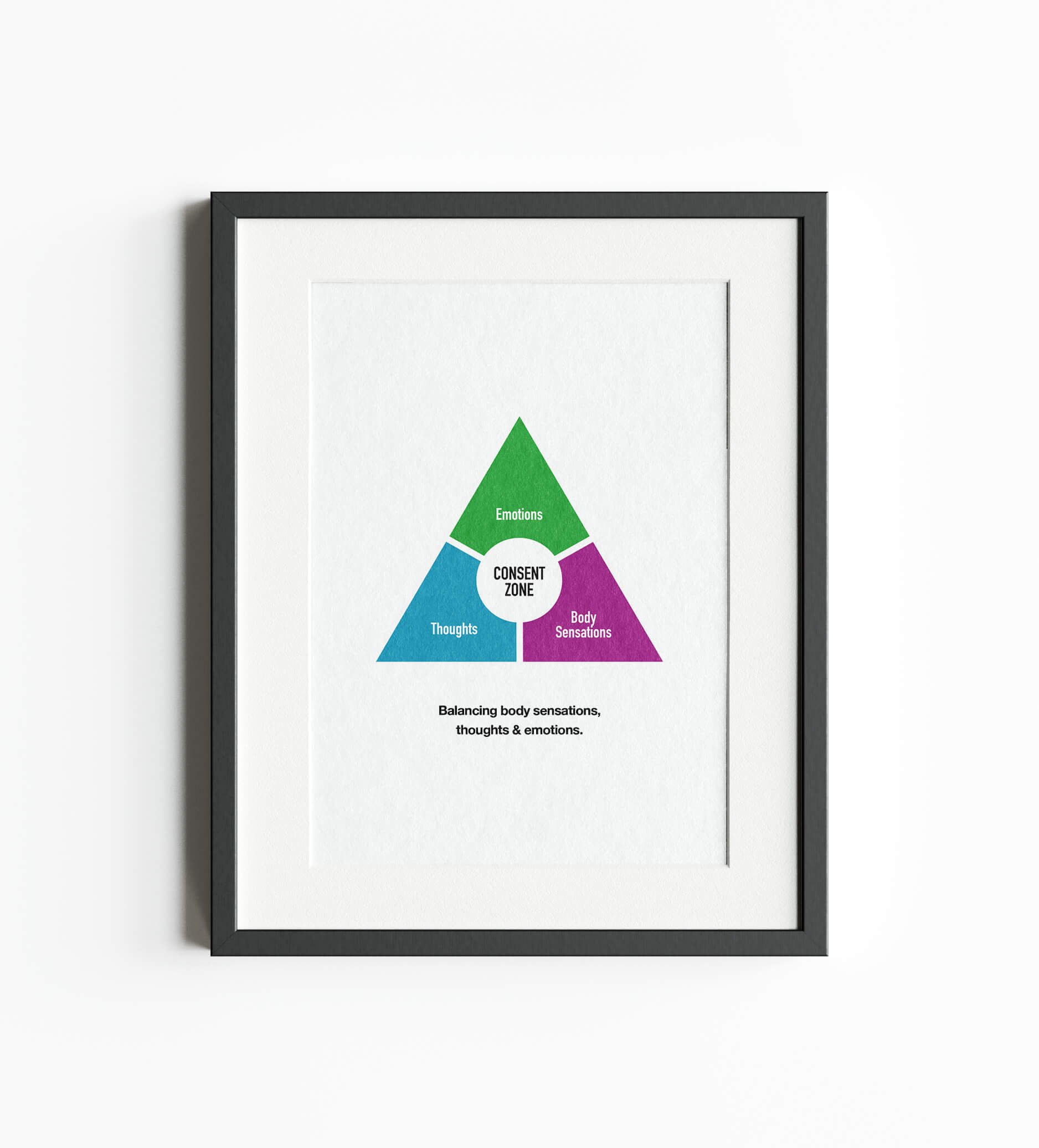 Emotions

CONSENT ZONE

Thoughts

Body Sensations

Balancing body sensations, thoughts & emotions.