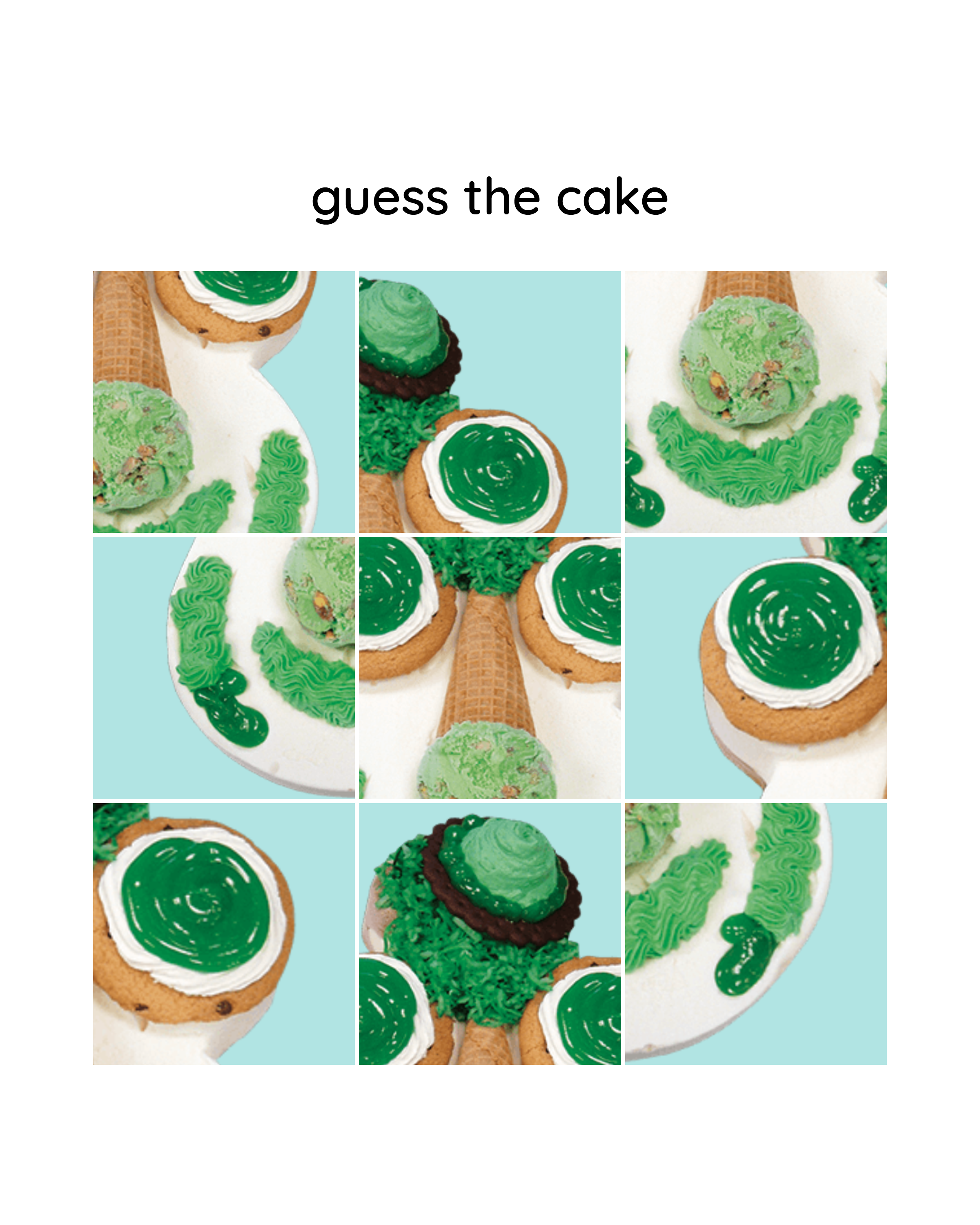 guess the cake