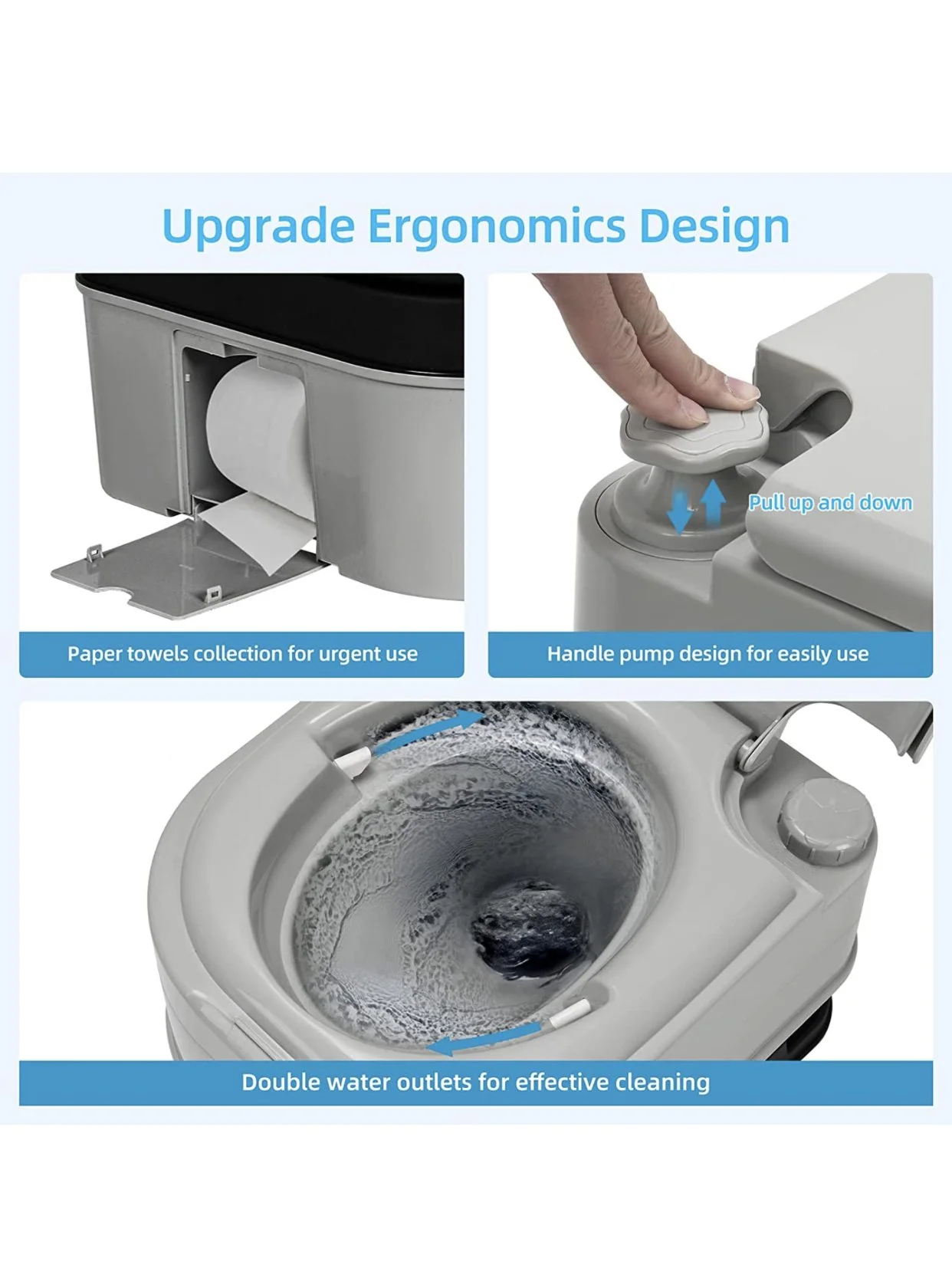 Upgrade Ergonomics Design

Paper towels collection for urgent use

Pull up and down

Handle pump design for easily use

Double water outlets for effective cleaning