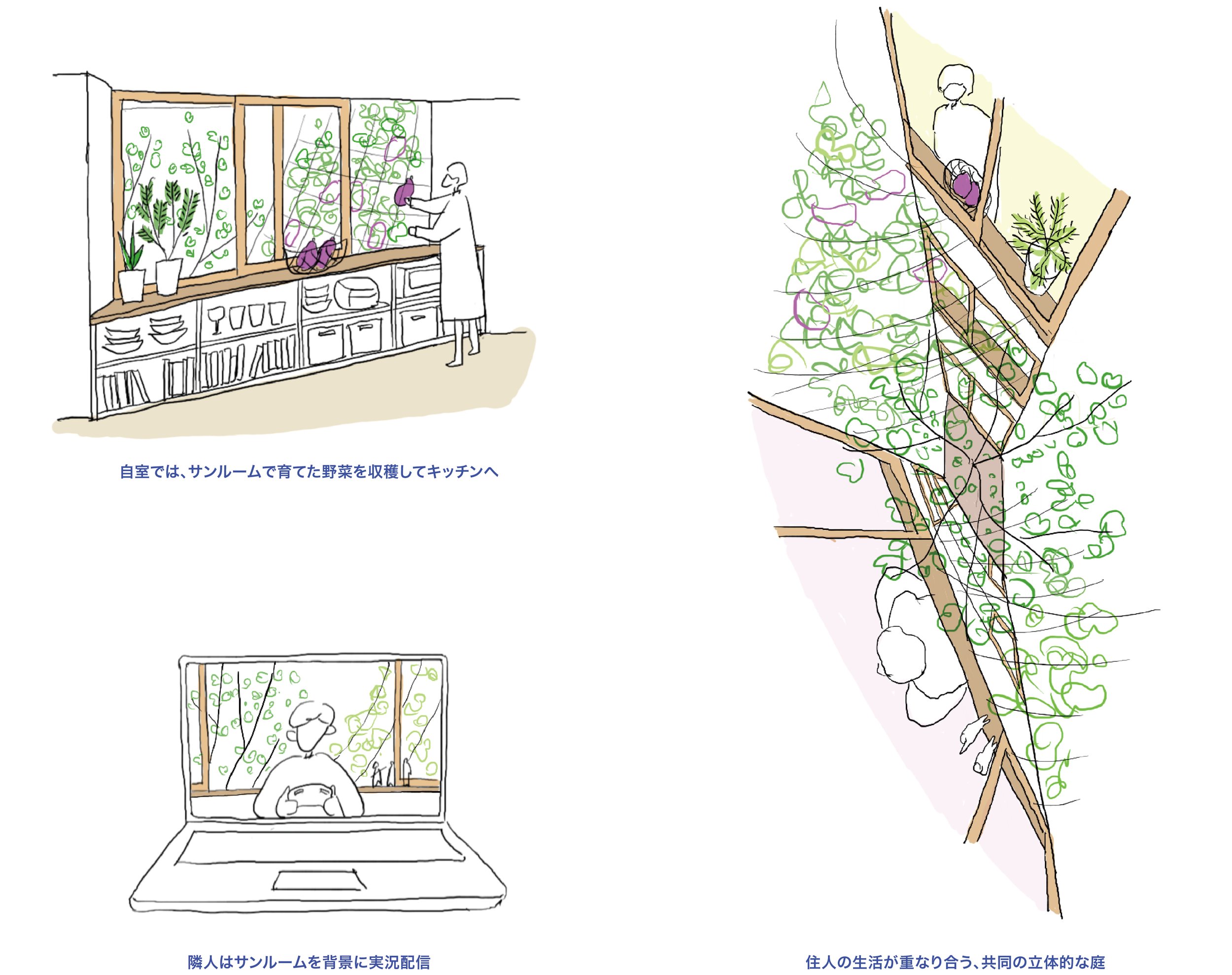 自室では、サンルームで育てた野菜を収穫してキッチンへ

隣人はサンルームを背景に実況配信

住人の生活が重なり合う、共同の立体的な庭