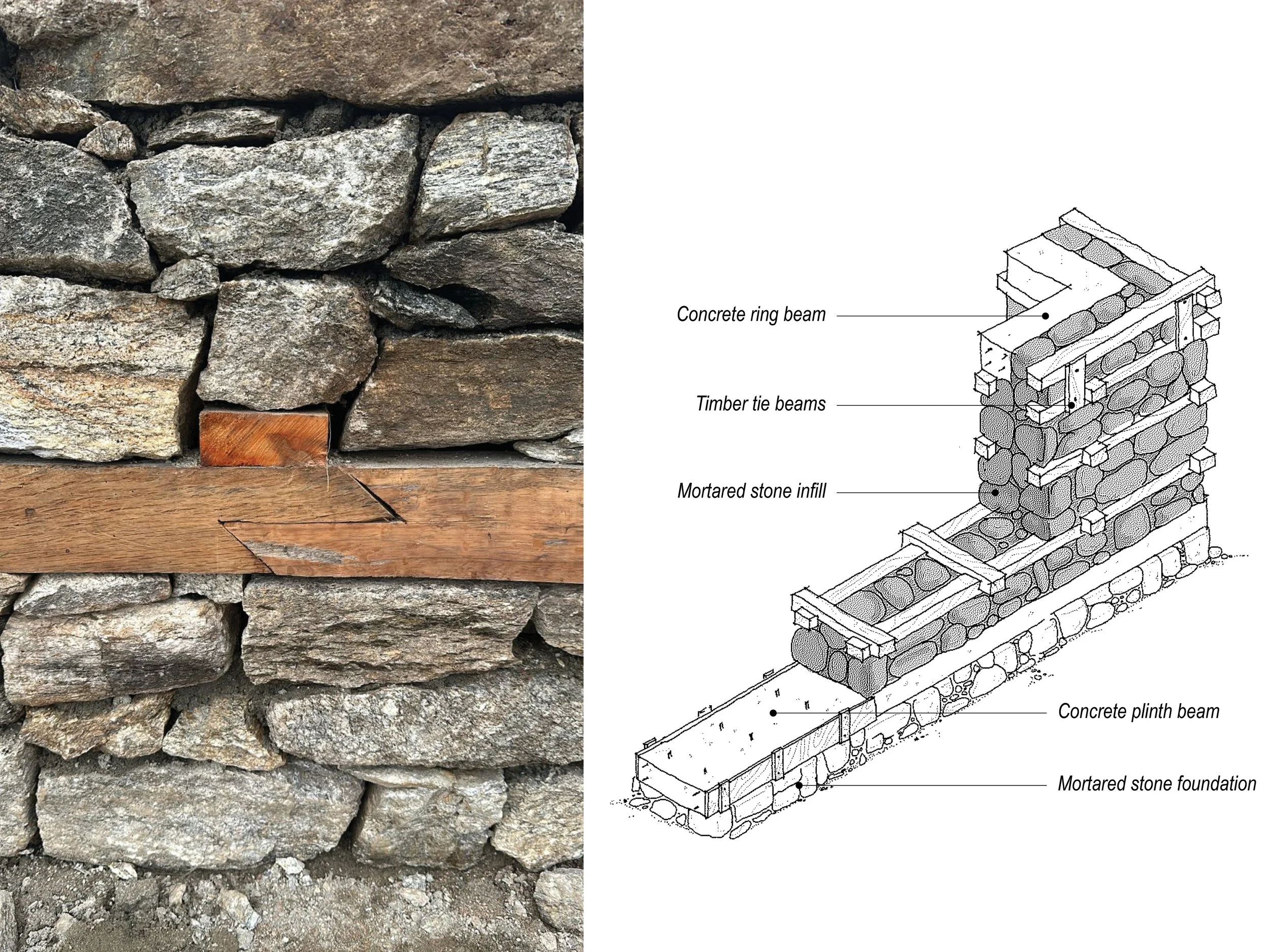 Concrete ring beam

Timber tie beams

Mortared stone infill

Concrete plinth beam

Mortared stone foundation