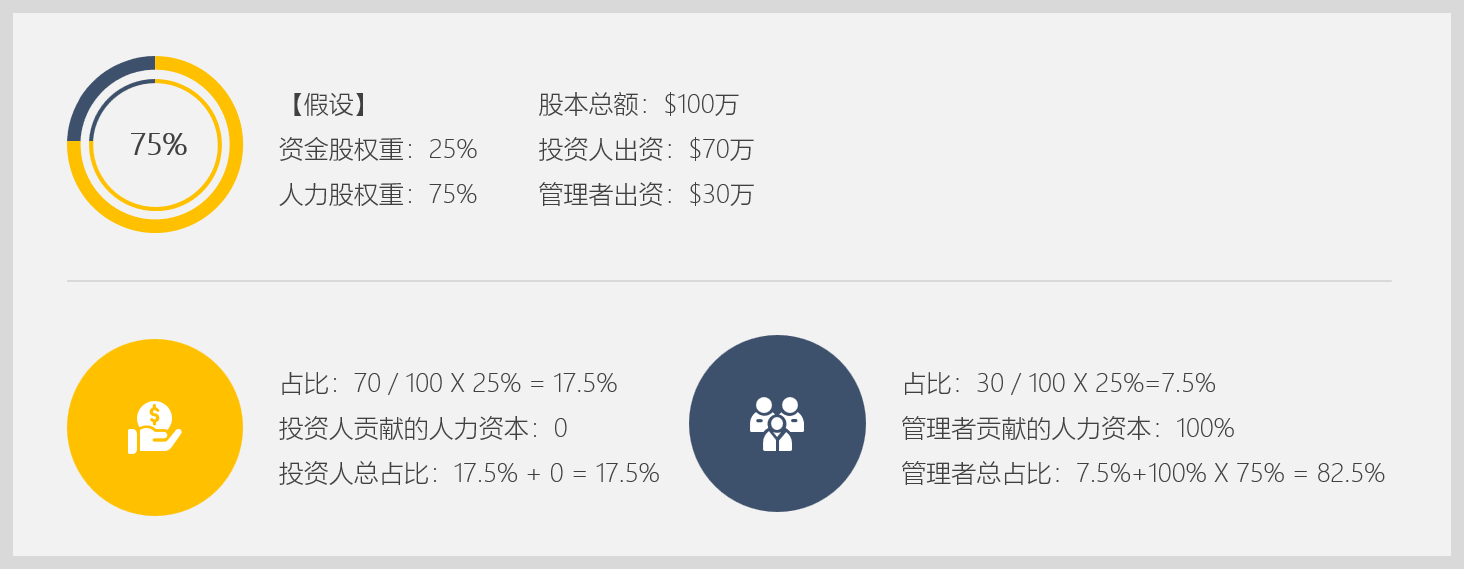 75%

【假设】
资金股权重：25%
人力股权重：75%

股本总额：$100万
投资人出资：$70万
管理者出资：$30万

占比：70 / 100 X 25% = 17.5%
投资人贡献的人力资本：0
投资人总占比：17.5% + 0 = 17.5%

占比：30 / 100 X 25%=7.5%
管理者贡献的人力资本：100%
管理者总占比：7.5%+100% X 75% = 82.5%