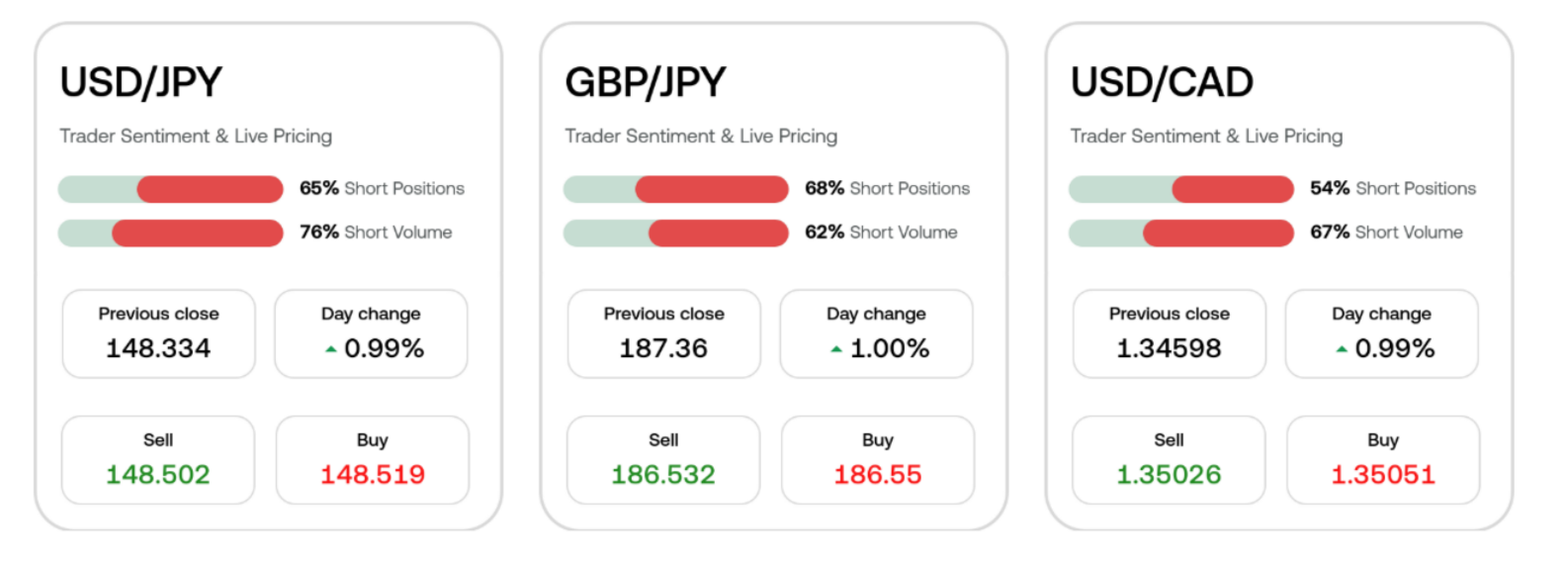 USD/JPY

Trader Sentiment & Live Pricing

65% Short Positions

76% Short Volume

Previous close
148.334

Day change
0.99%

Sell
148.502

Buy
148.519

GBP/JPY

Trader Sentiment & Live Pricing

68% Short Positions

62% Short Volume

Previous close
187.36

Day change
1.00%

Sell
186.532

Buy
186.55

USD/CAD

Trader Sentiment & Live Pricing

54% Short Positions

67% Short Volume

Previous close
1.34598

Day change
0.99%

Sell
1.35026

Buy
1.35051