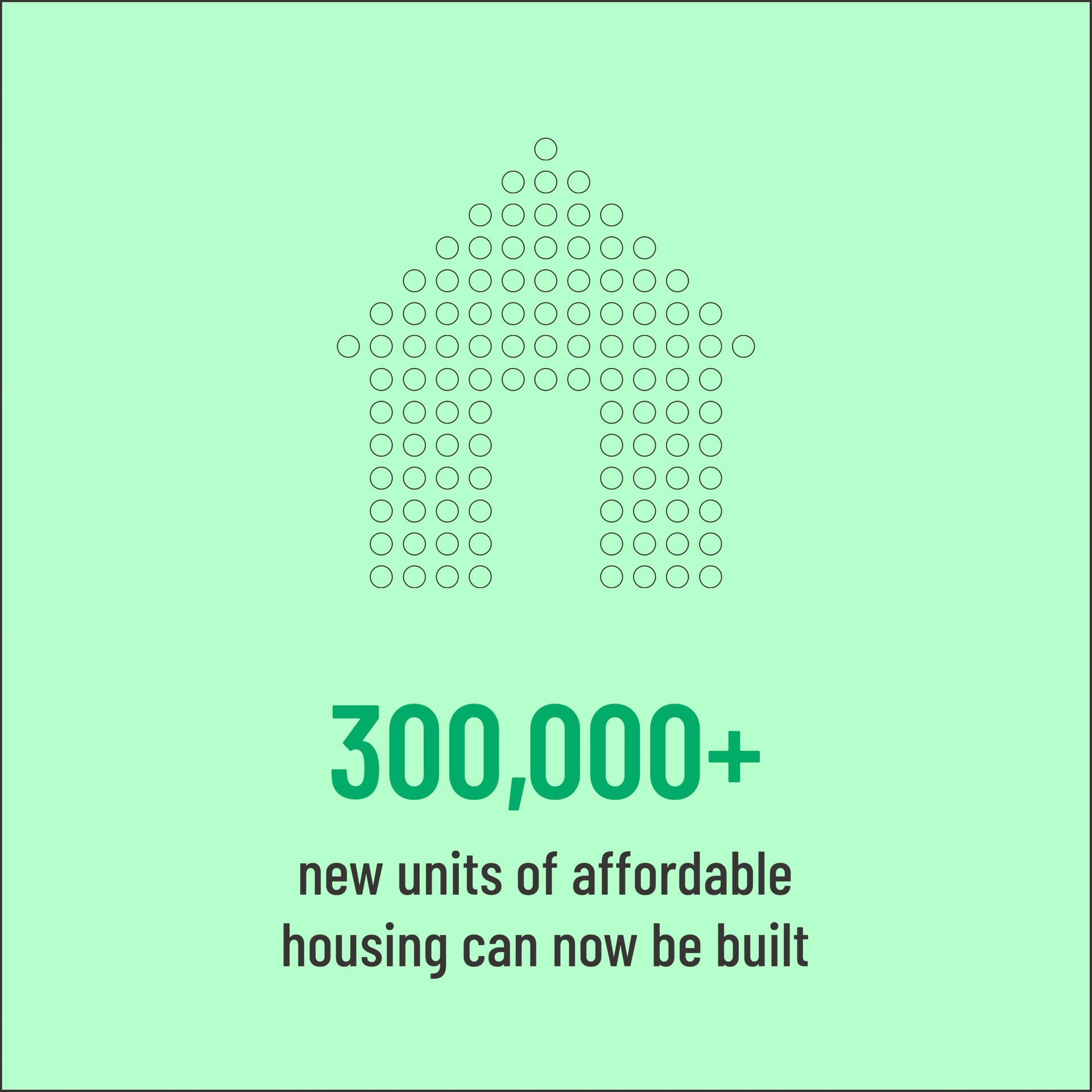 300,000+

new units of affordable housing can now be built