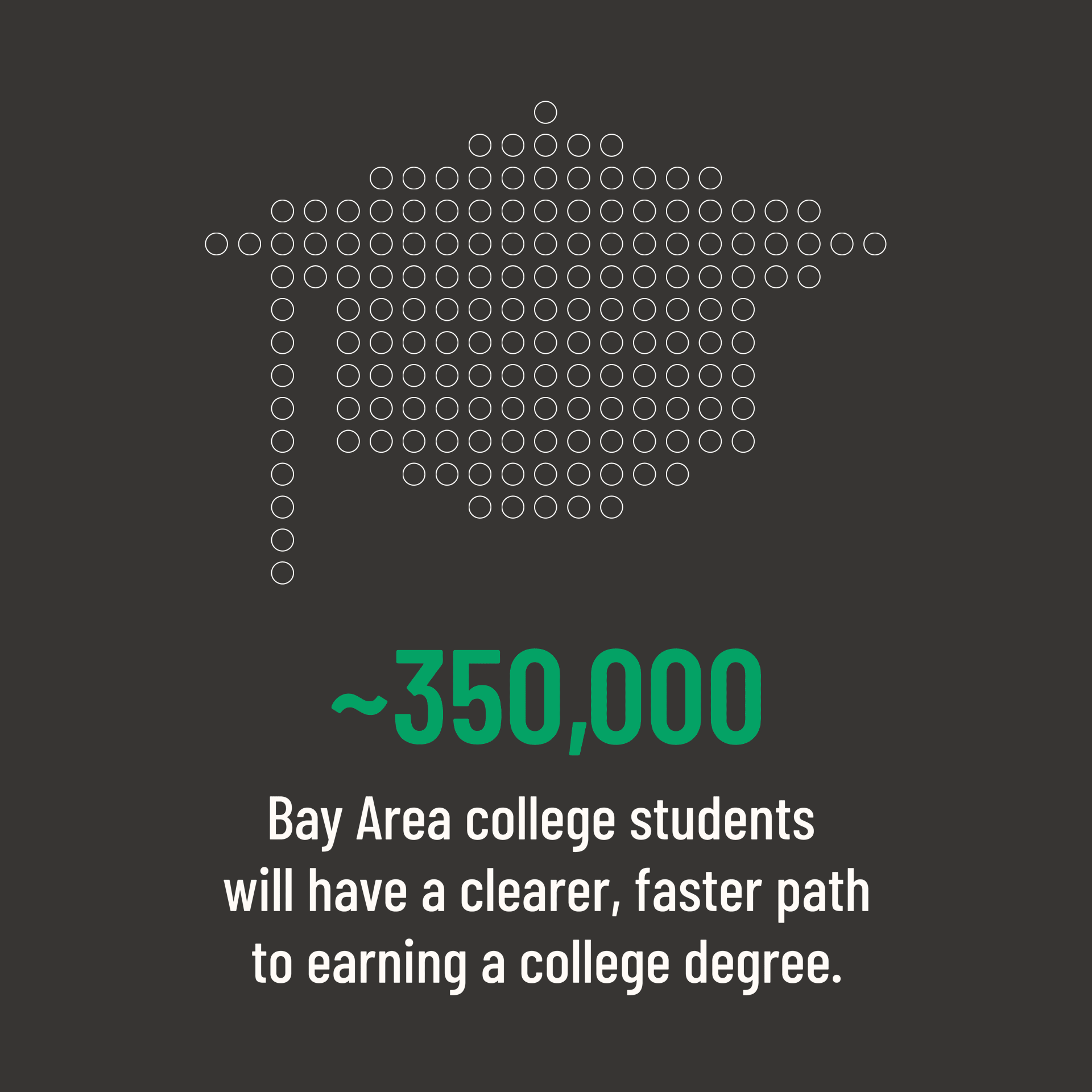 ~350,000

Bay Area college students will have a clearer, faster path to earning a college degree.