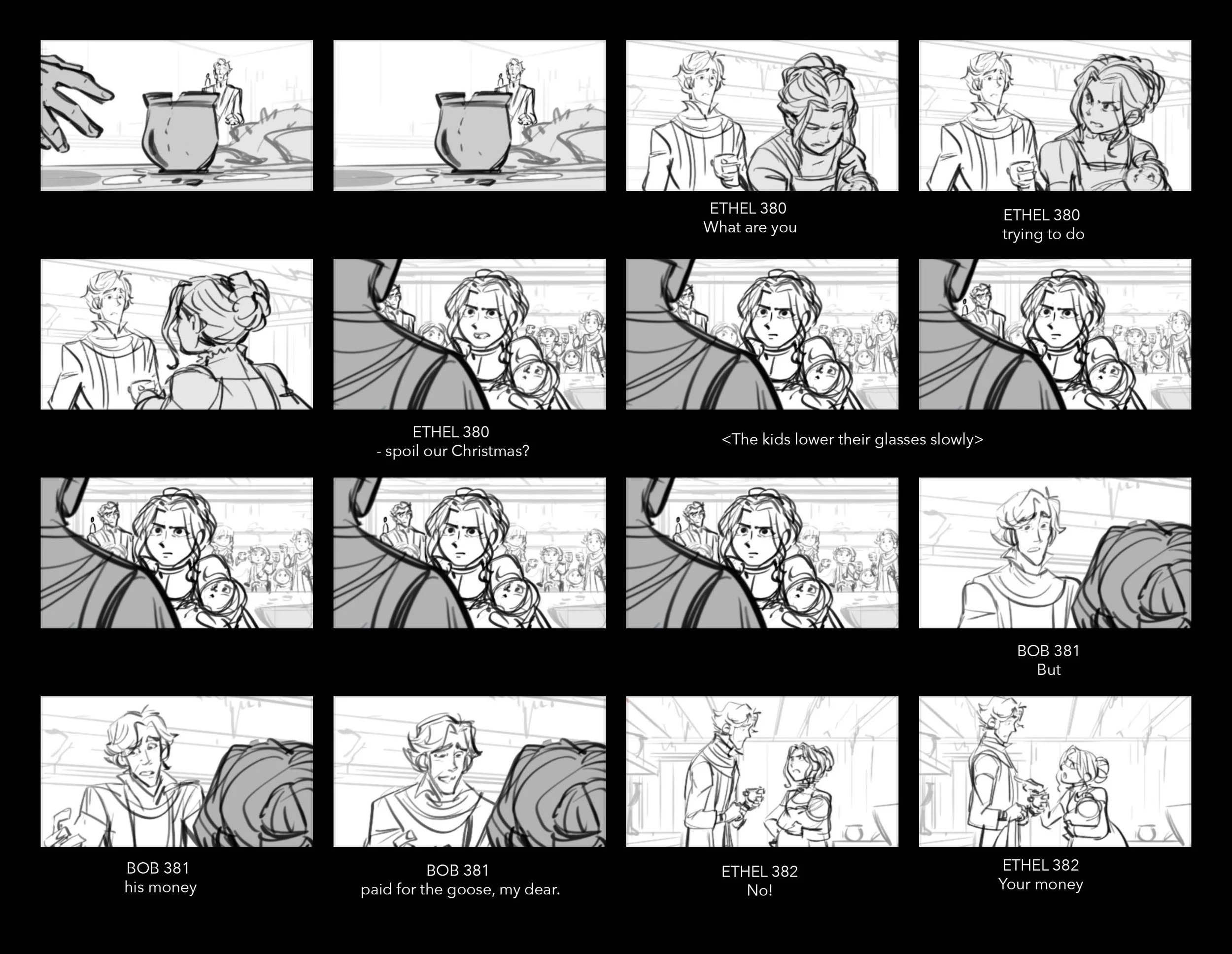 ETHEL 380
What are you

ETHEL 380
trying to do

ETHEL 380
- spoil our Christmas?

<The kids lower their glasses slowly>

BOB 381
But

BOB 381
his money

BOB 381
paid for the goose, my dear.

ETHEL 382
No!

ETHEL 382
Your money