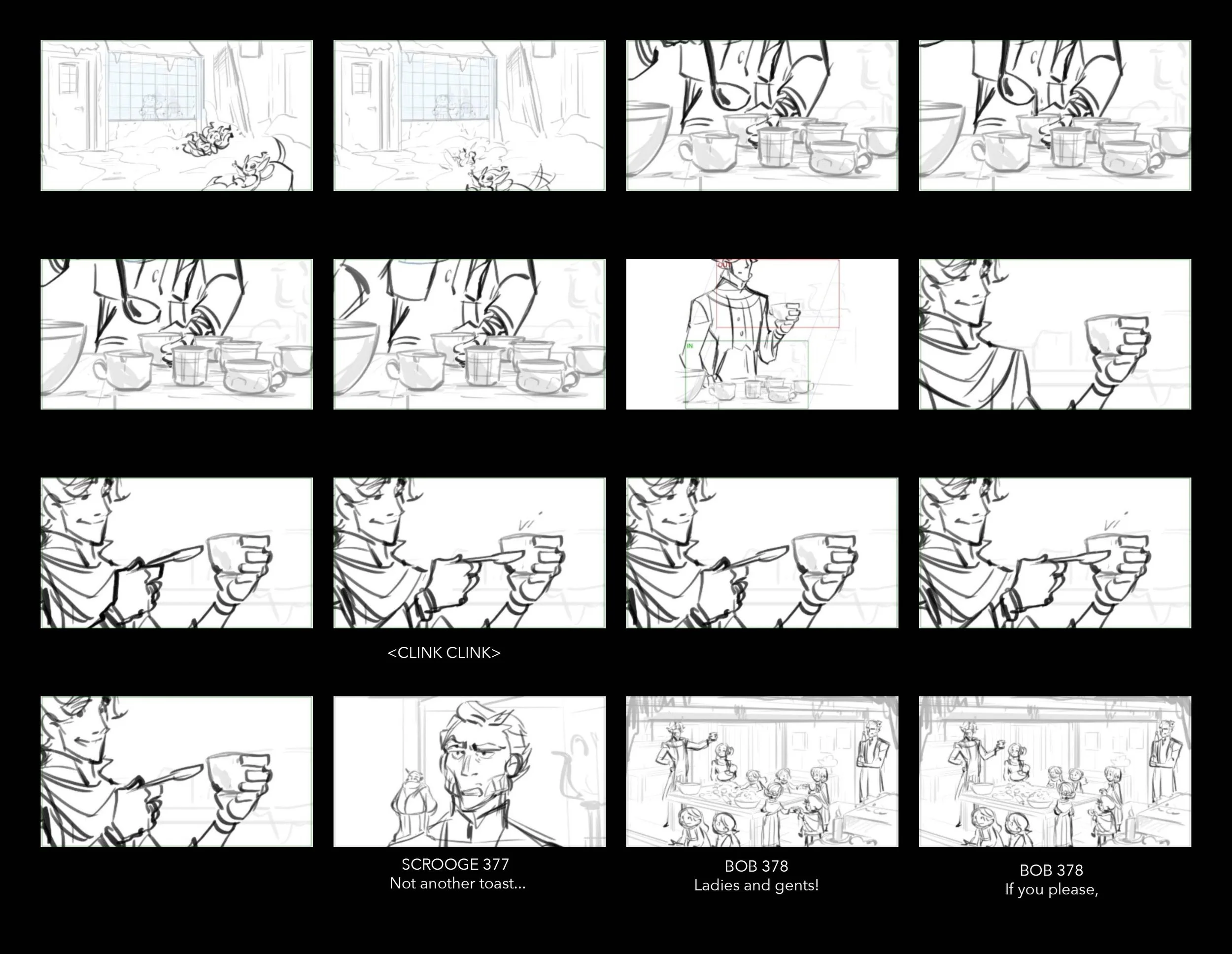 OUT

IN

<CLINK CLINK>

SCROOGE 377
Not another toast...

BOB 378
Ladies and gents!

BOB 378
If you please,