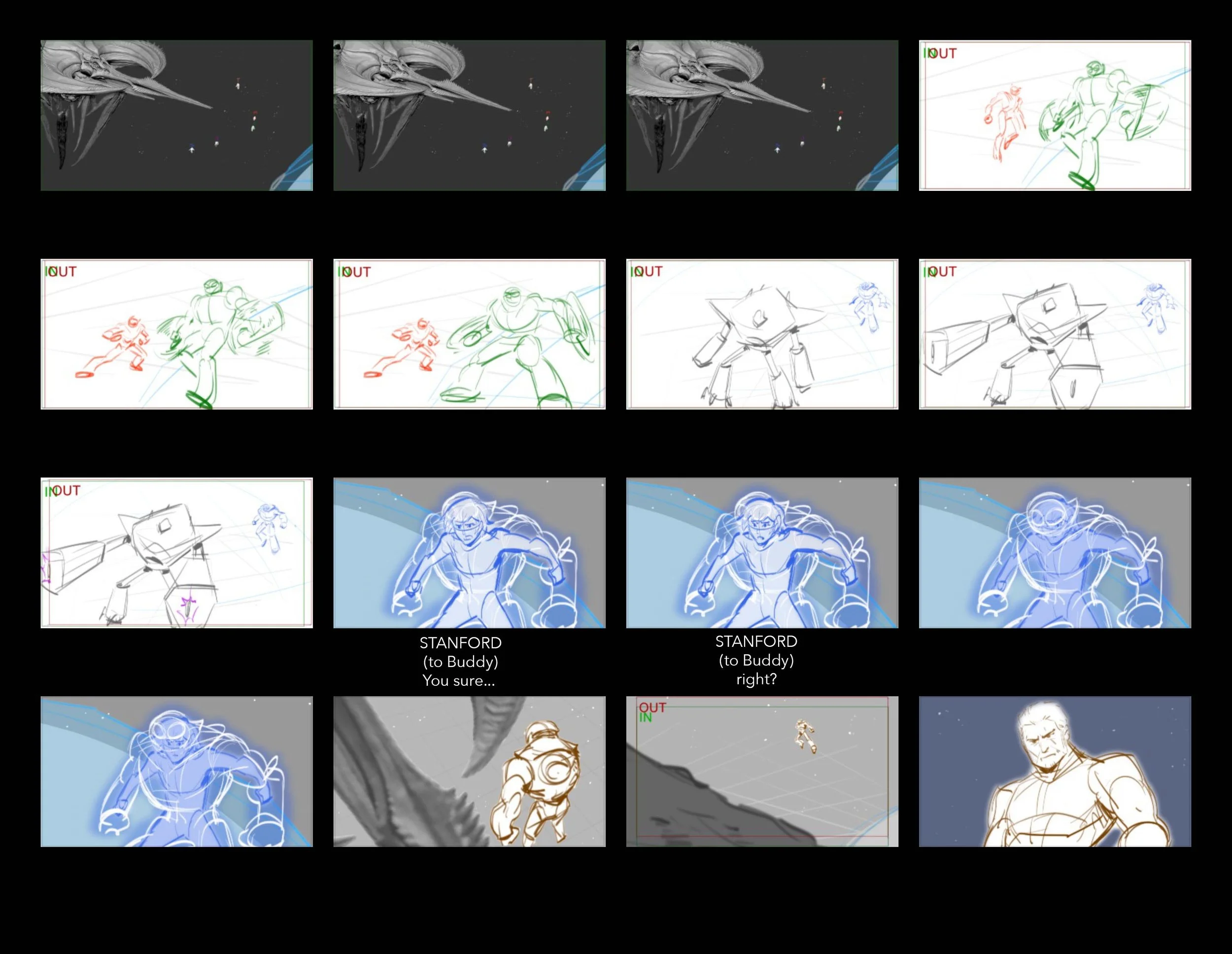 IN OUT

IN OUT

IN OUT

IN OUT

IN OUT

IN OUT

STANFORD
(to Buddy)
You sure...

STANFORD
(to Buddy)
right?

OUT
IN