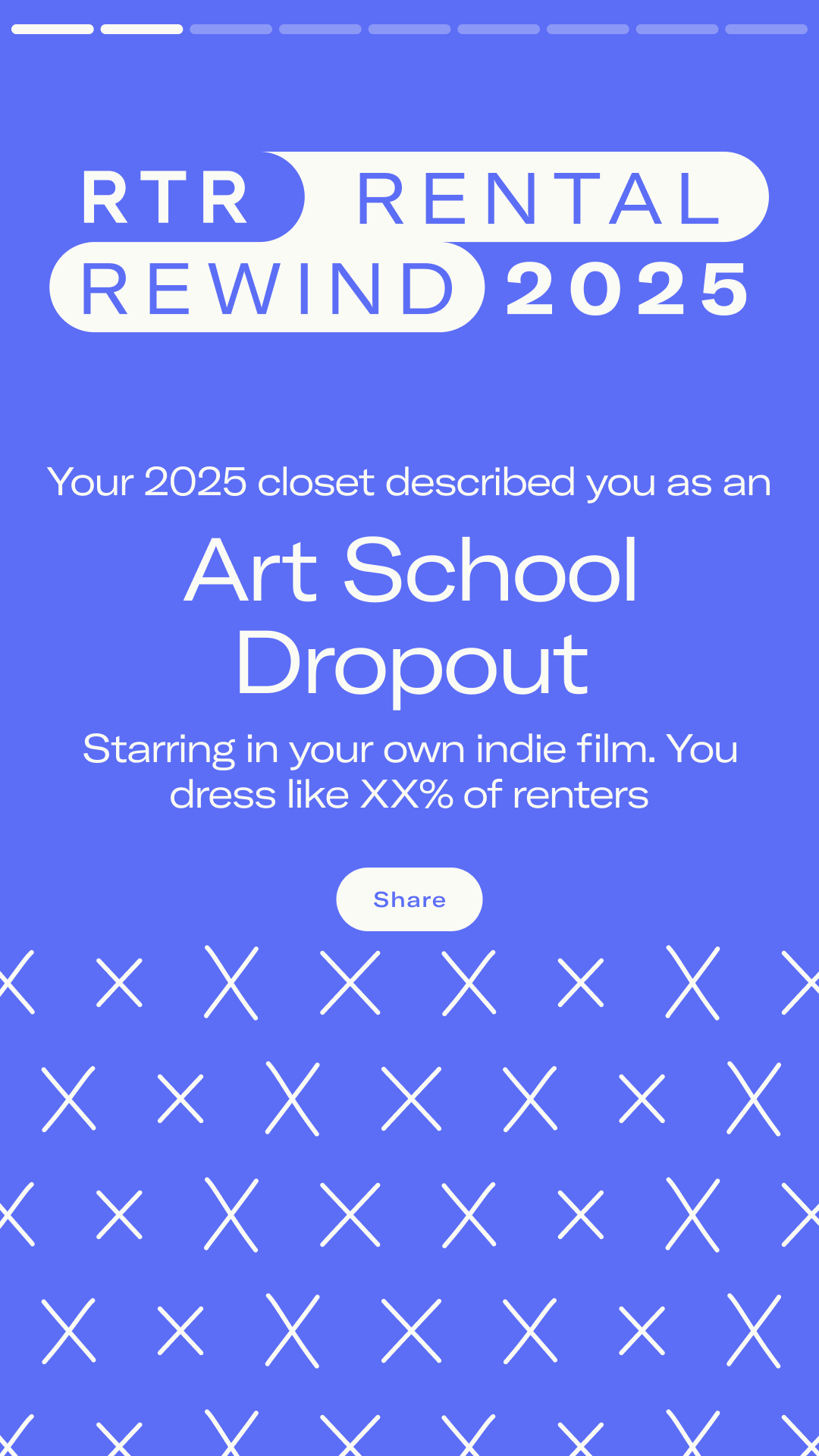 RTR RENTAL REWIND 2025

Your 2025 closet described you as an

Art School Dropout

Starring in your own indie film. You dress like XX% of renters

Share