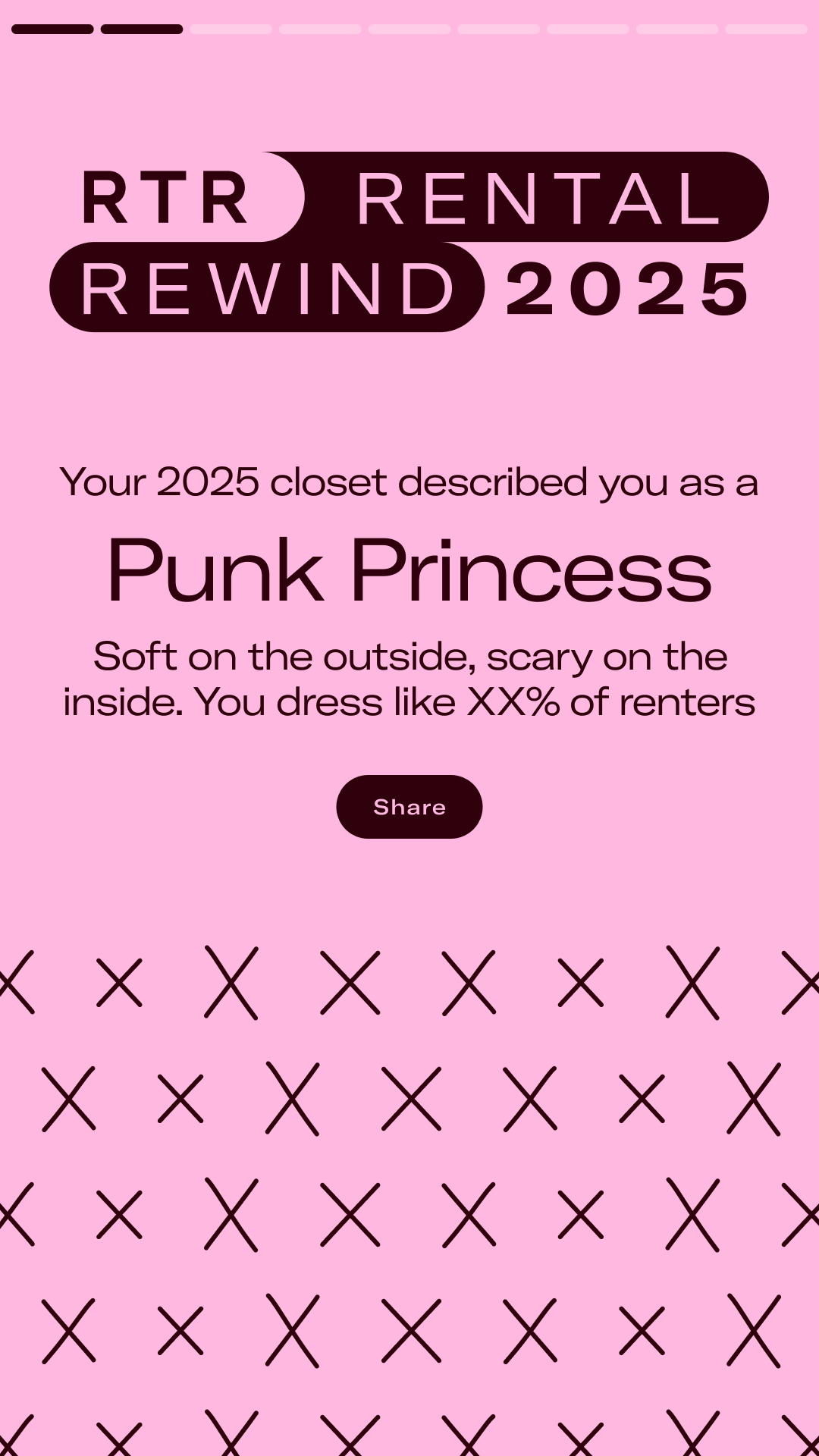 RTR RENTAL REWIND 2025

Your 2025 closet described you as a

Punk Princess

Soft on the outside, scary on the inside. You dress like XX% of renters

Share