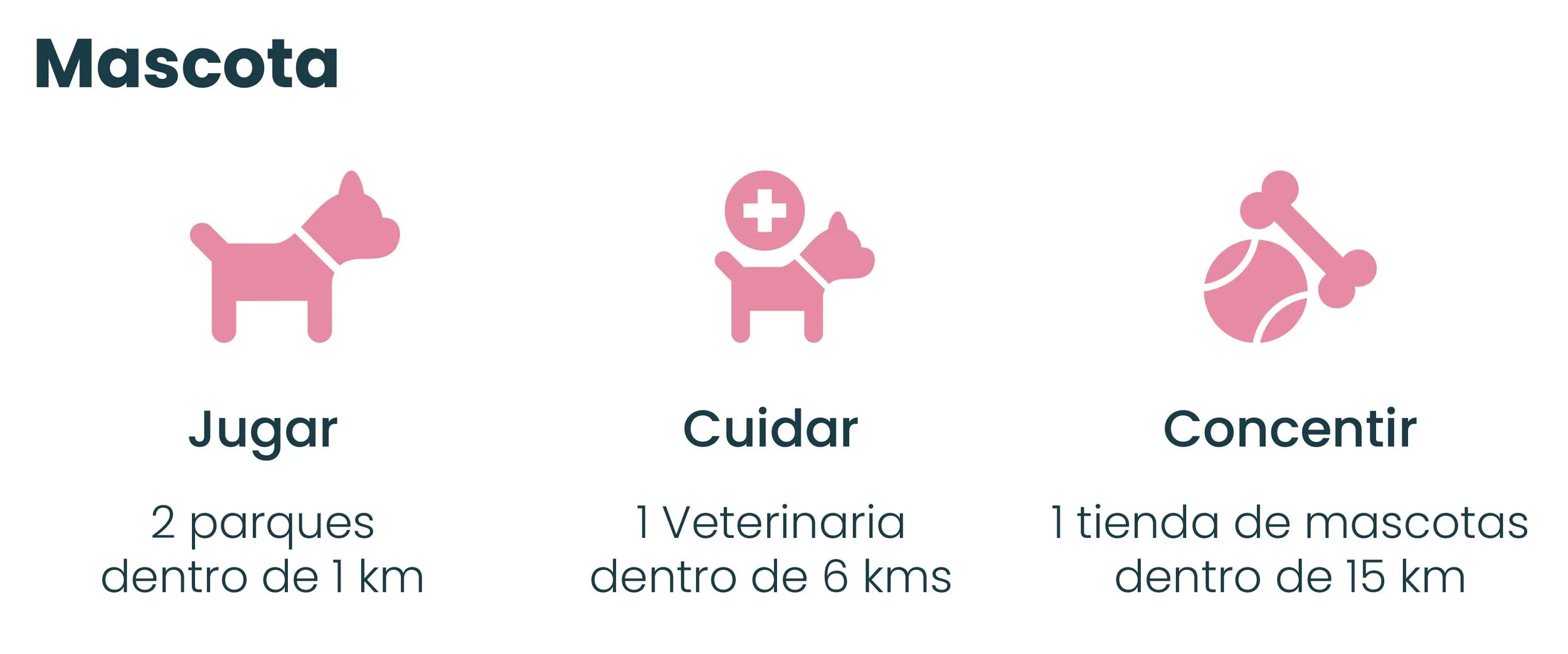 Mascota

Jugar

2 parques dentro de 1 km

Cuidar

1 Veterinaria dentro de 6 kms

Concentir

1 tienda de mascotas dentro de 15 km