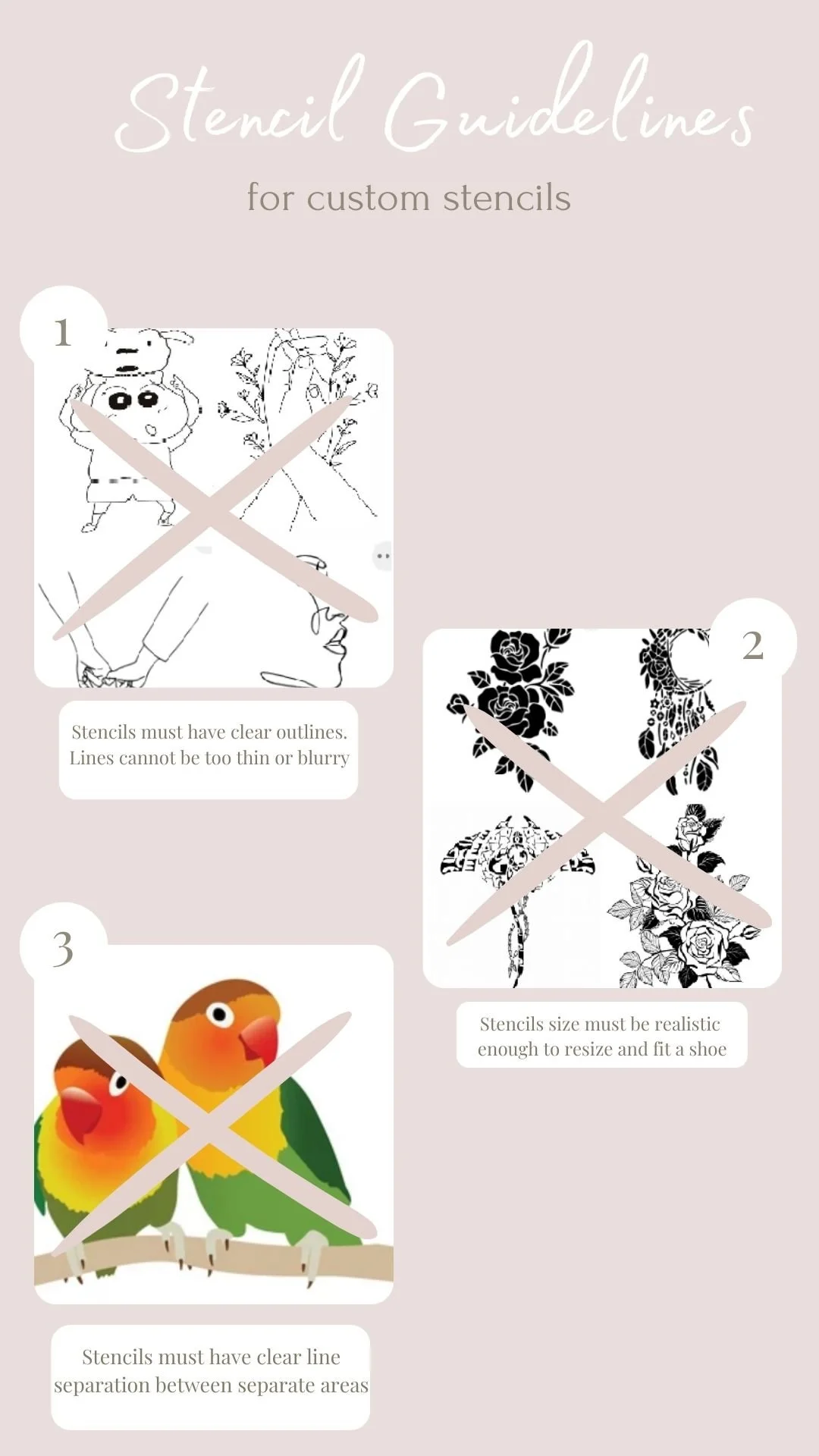 Stencil Guidelines

for custom stencils

1

Stencils must have clear outlines. Lines cannot be too thin or blurry

2

Stencils size must be realistic enough to resize and fit a shoe

3

Stencils must have clear line separation between separate areas